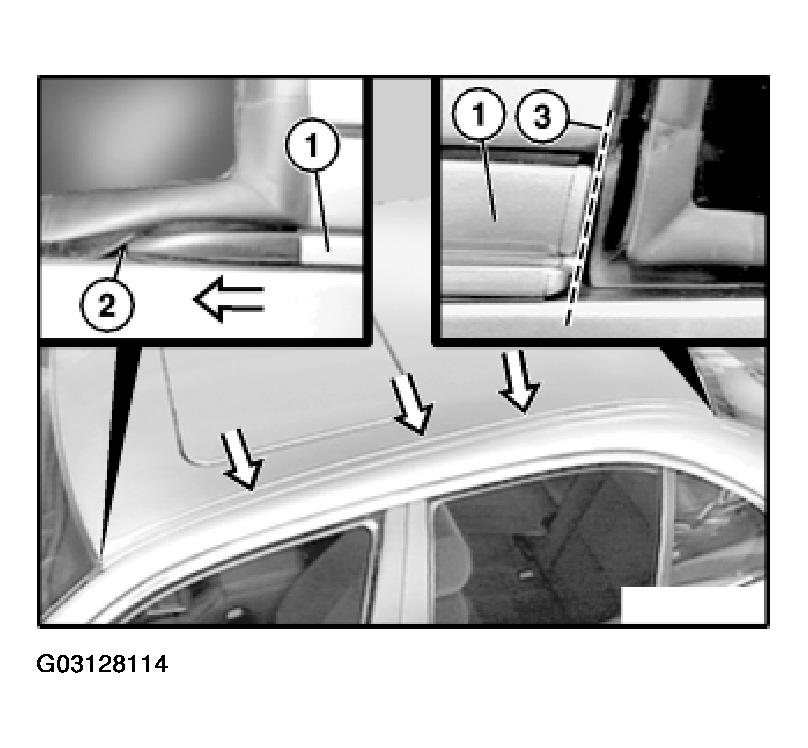 1
2
1
3
G03128114