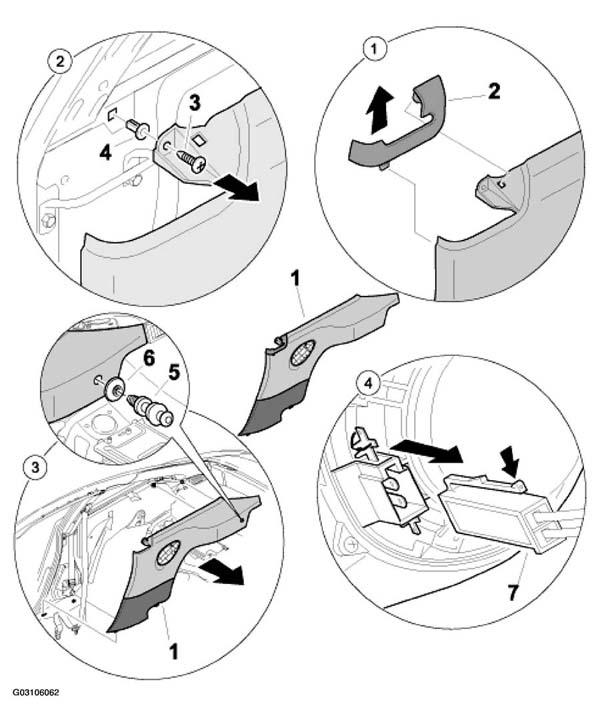 2
3
4
1
2
1
6
5
3
1
4
7
G03106062