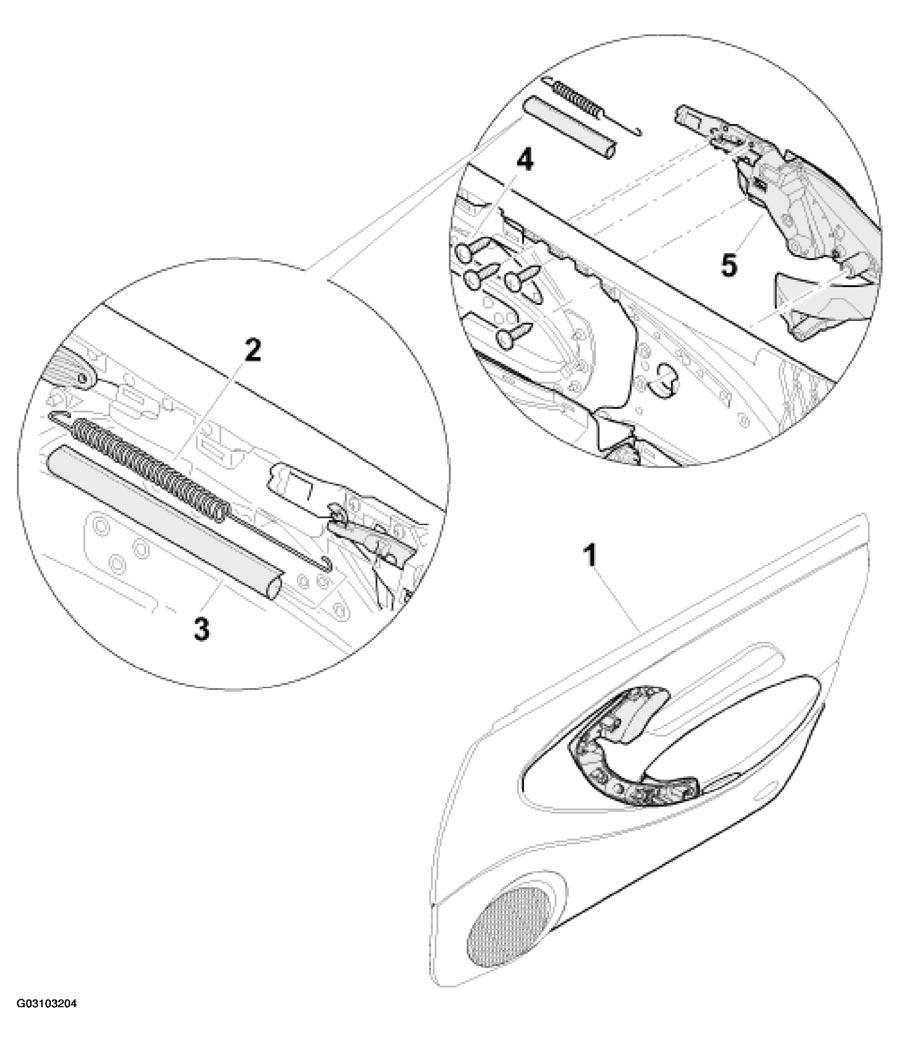 4
5
2
3
1
G03103204