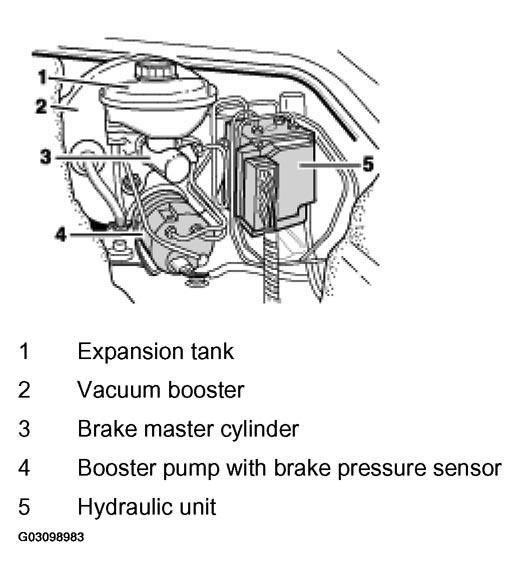 1
2
3
4
5

1 Expansion tank

2 Vacuum booster

3 Brake master cylinder

4 Booster pump with brake pressure sensor

5 Hydraulic unit

G03098983