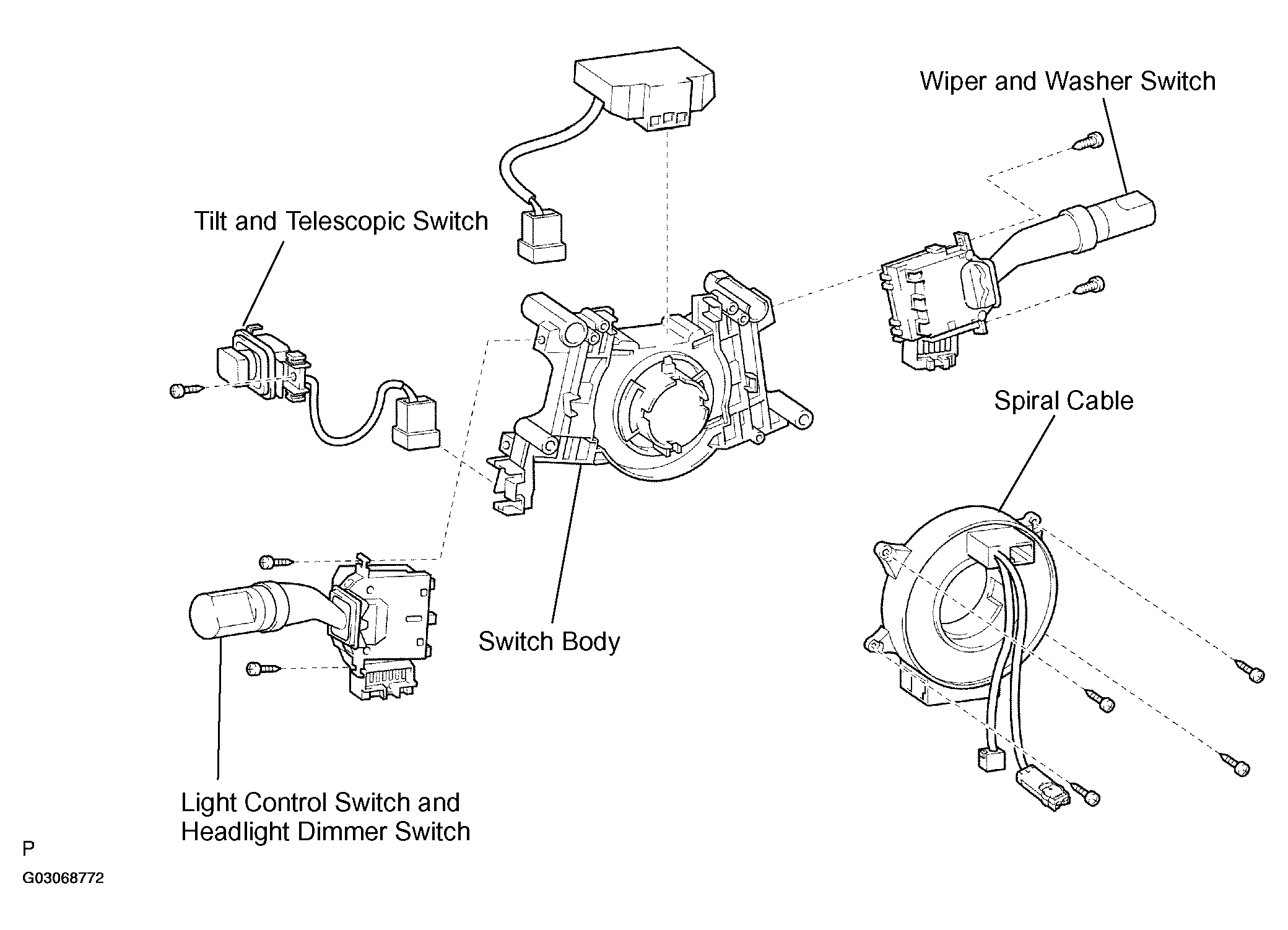 Wiper and Washer Switch

Tilt and Telescopic Switch

Spiral Cable

Switch Body

Light Control Switch and Headlight Dimmer Switch

P

G03068772