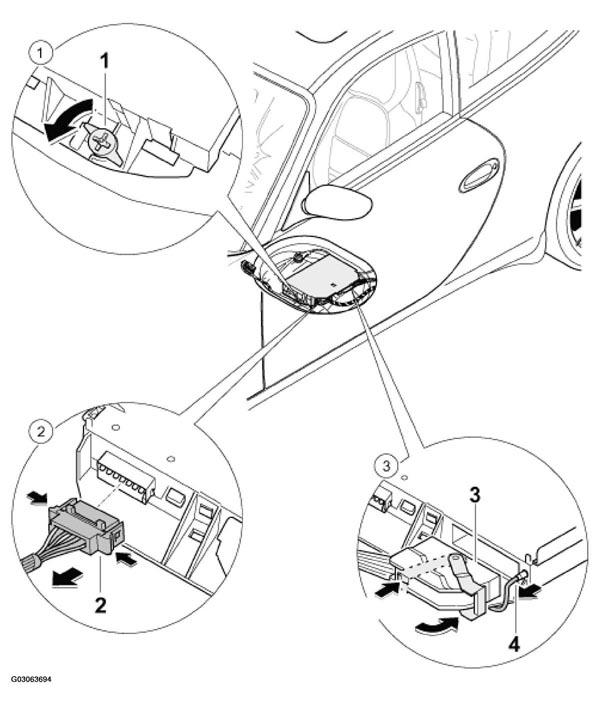 1
1
2
2
3
3
4
G03063694