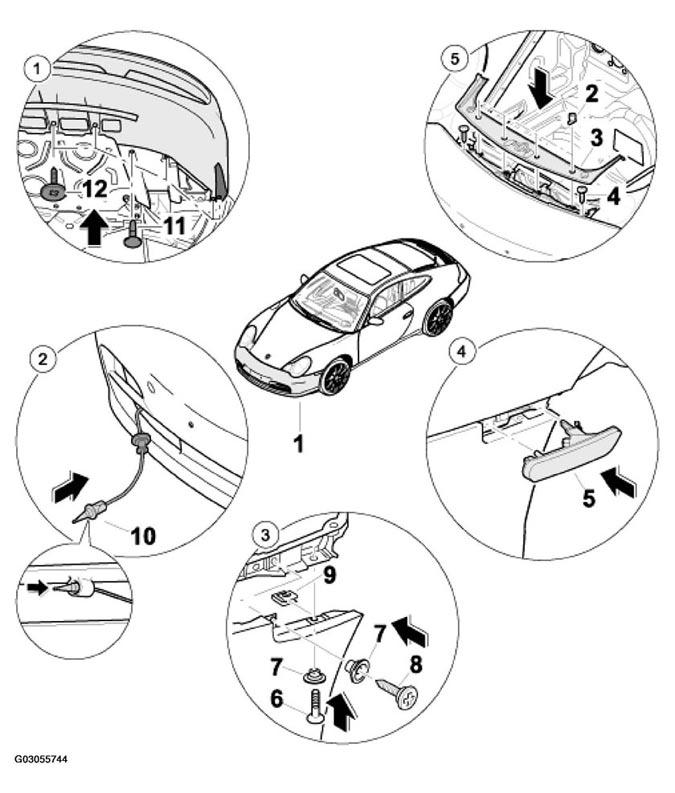 1
12
11
5
2
3
4
1
2
10
4
5
3
9
7
7
8
6
G03055744