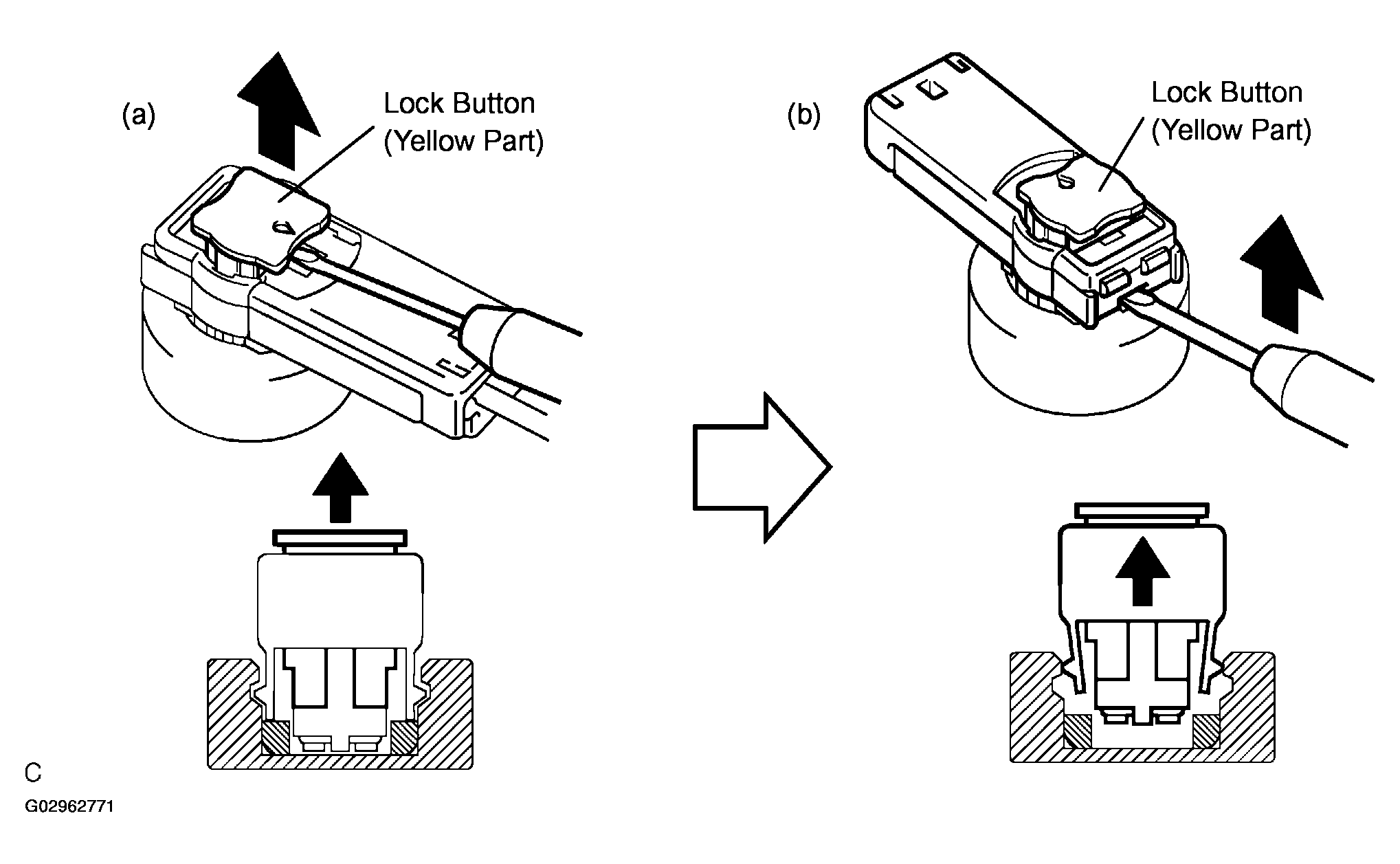 (a)

Lock Button
(Yellow Part)

(b)

Lock Button
(Yellow Part)

C

G02962771