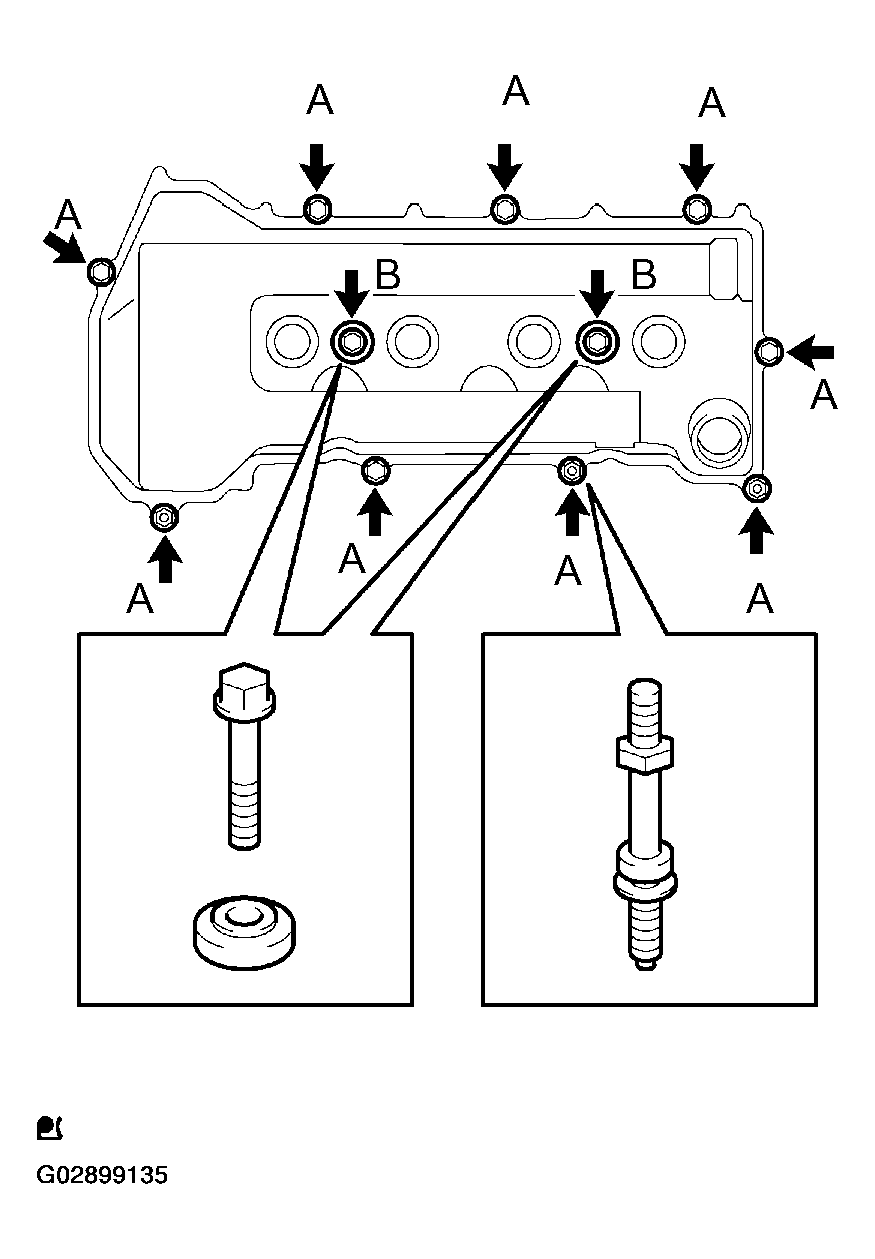 A
A
A
A
B
B
A
A
A
A
A

G02899135