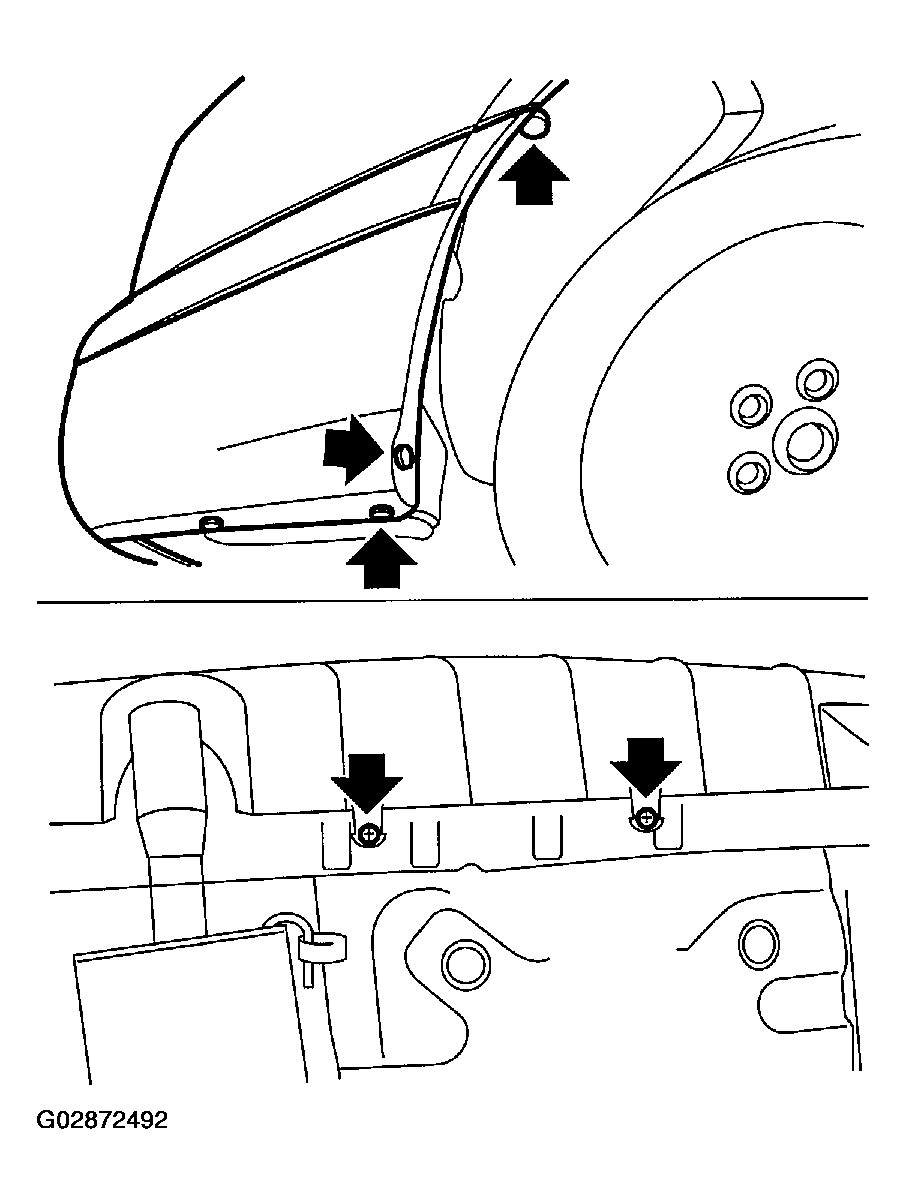 G02872492