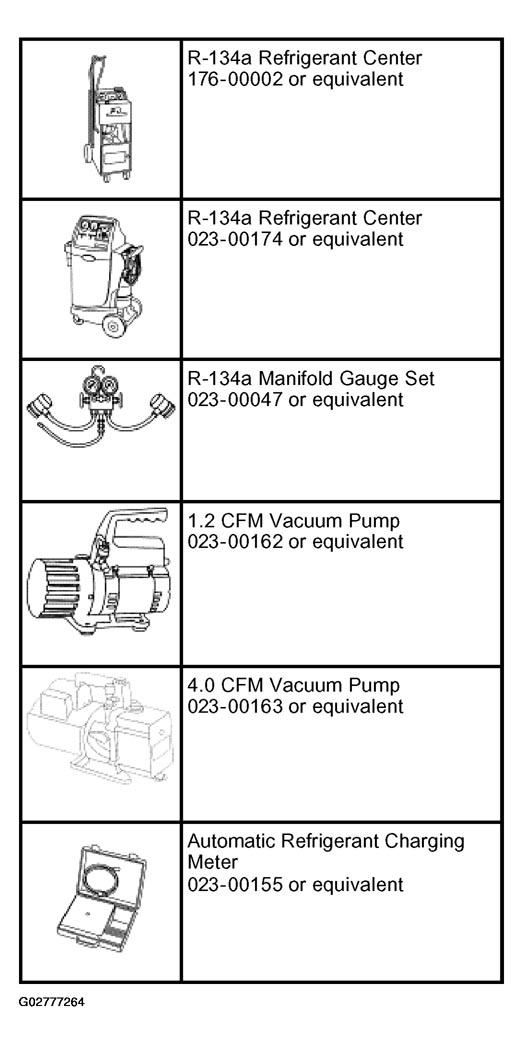 | | |
|---|---|
| | R-134a Refrigerant Center 176-00002 or equivalent |
| | R-134a Refrigerant Center 023-00174 or equivalent |
| | R-134a Manifold Gauge Set 023-00047 or equivalent |
| | 1.2 CFM Vacuum Pump 023-00162 or equivalent |
| | 4.0 CFM Vacuum Pump 023-00163 or equivalent |
| | Automatic Refrigerant Charging Meter 023-00155 or equivalent |

G02777264