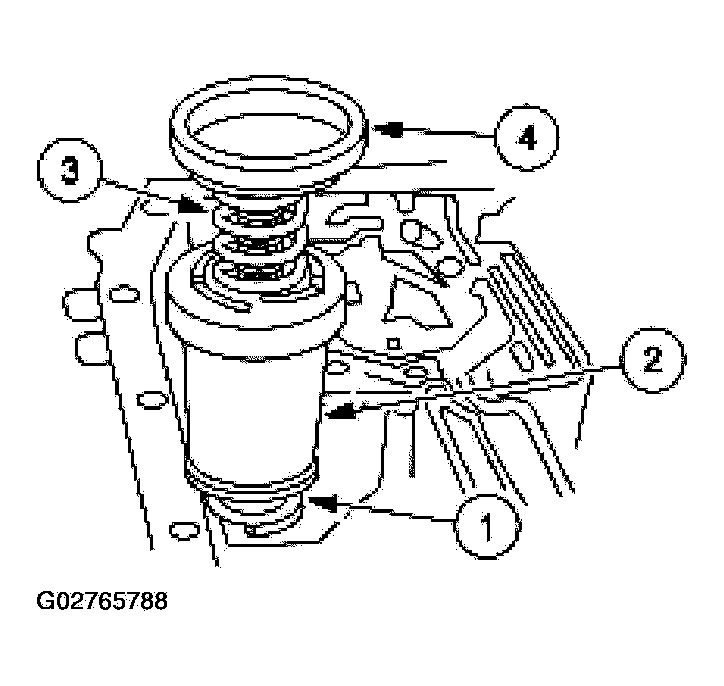 4
3
2
1
G02765788