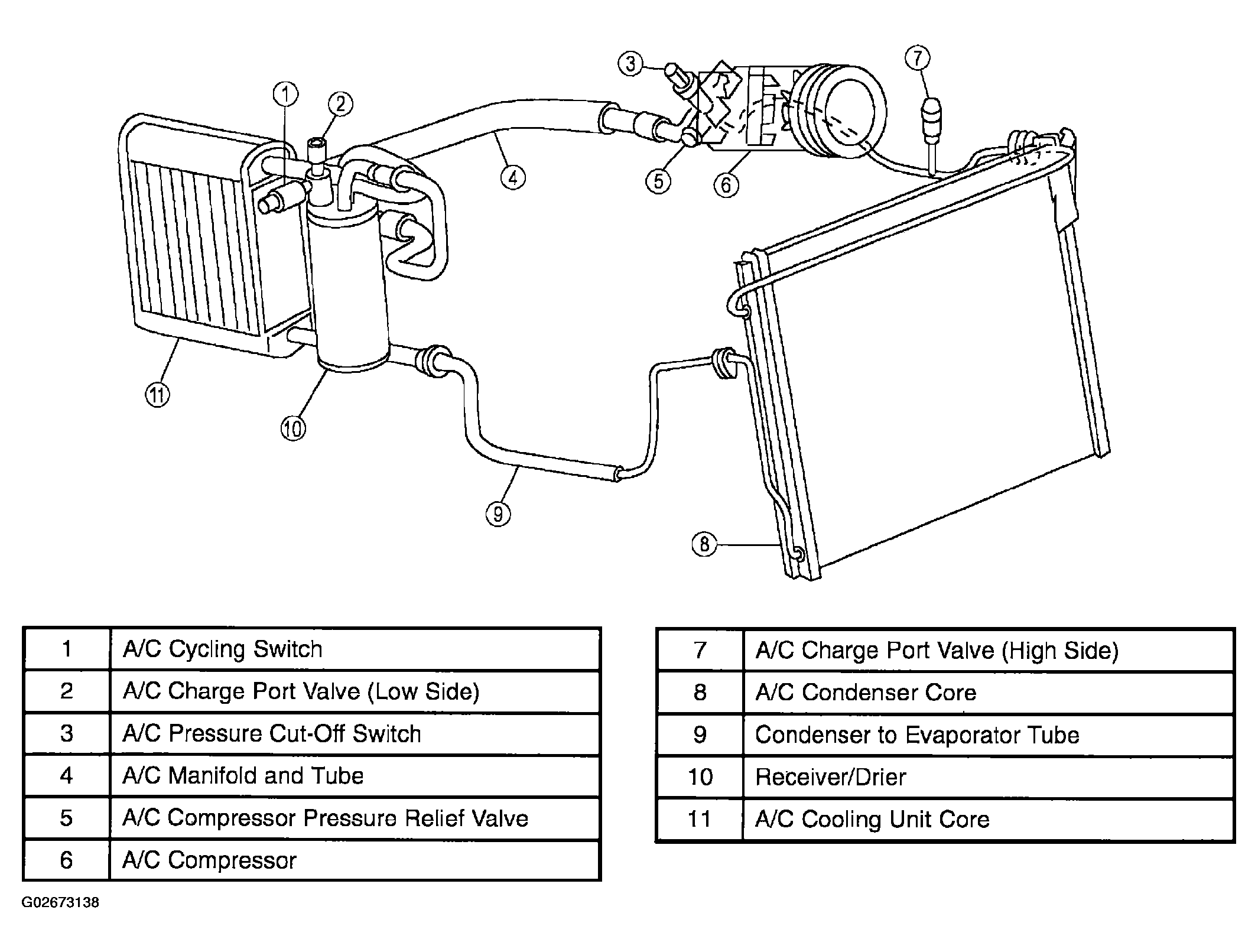 3
7
1
2
4
5
6
11
10
9
8

| 1 | A/C Cycling Switch |
|---|---|
| 2 | A/C Charge Port Valve (Low Side) |
| 3 | A/C Pressure Cut-Off Switch |
| 4 | A/C Manifold and Tube |
| 5 | A/C Compressor Pressure Relief Valve |
| 6 | A/C Compressor |

| 7 | A/C Charge Port Valve (High Side) |
|---|---|
| 8 | A/C Condenser Core |
| 9 | Condenser to Evaporator Tube |
| 10 | Receiver/Drier |
| 11 | A/C Cooling Unit Core |

G02673138