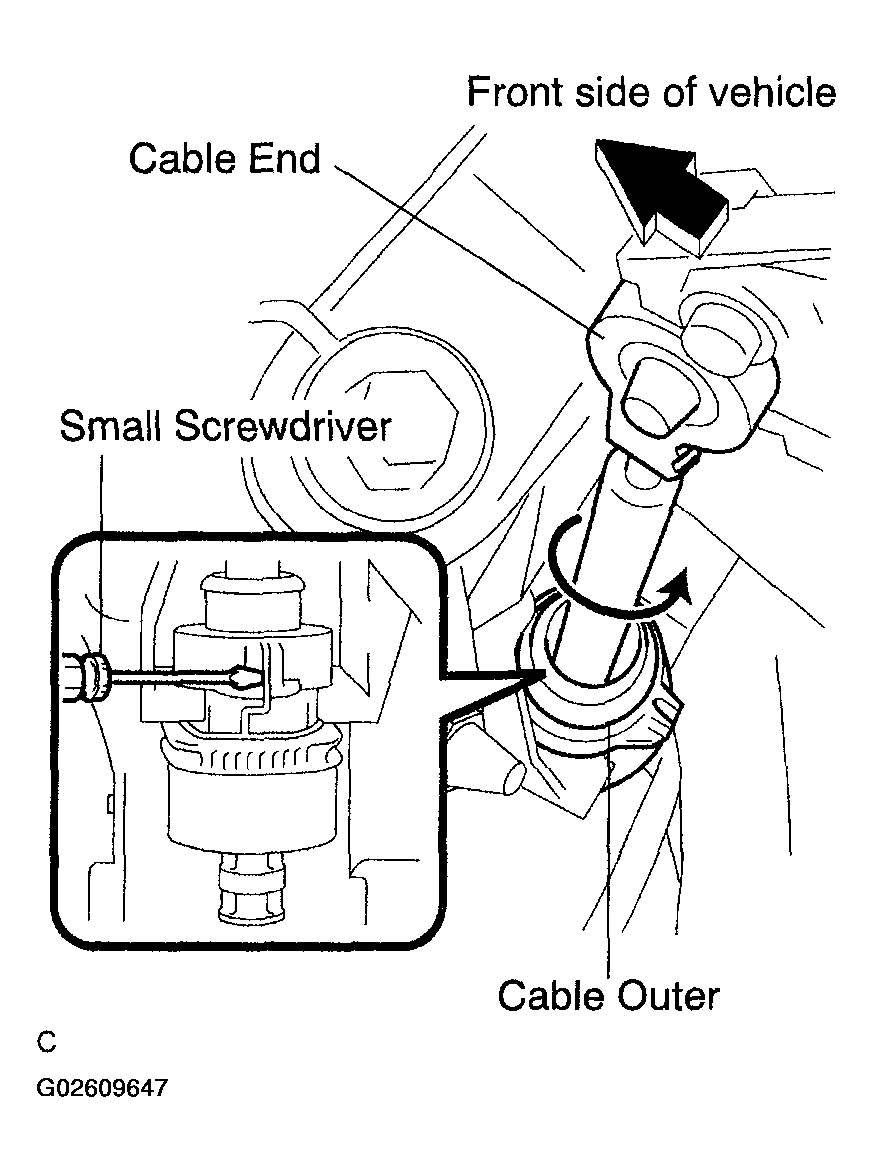 Front side of vehicle

Cable End

Small Screwdriver

Cable Outer

C

G02609647