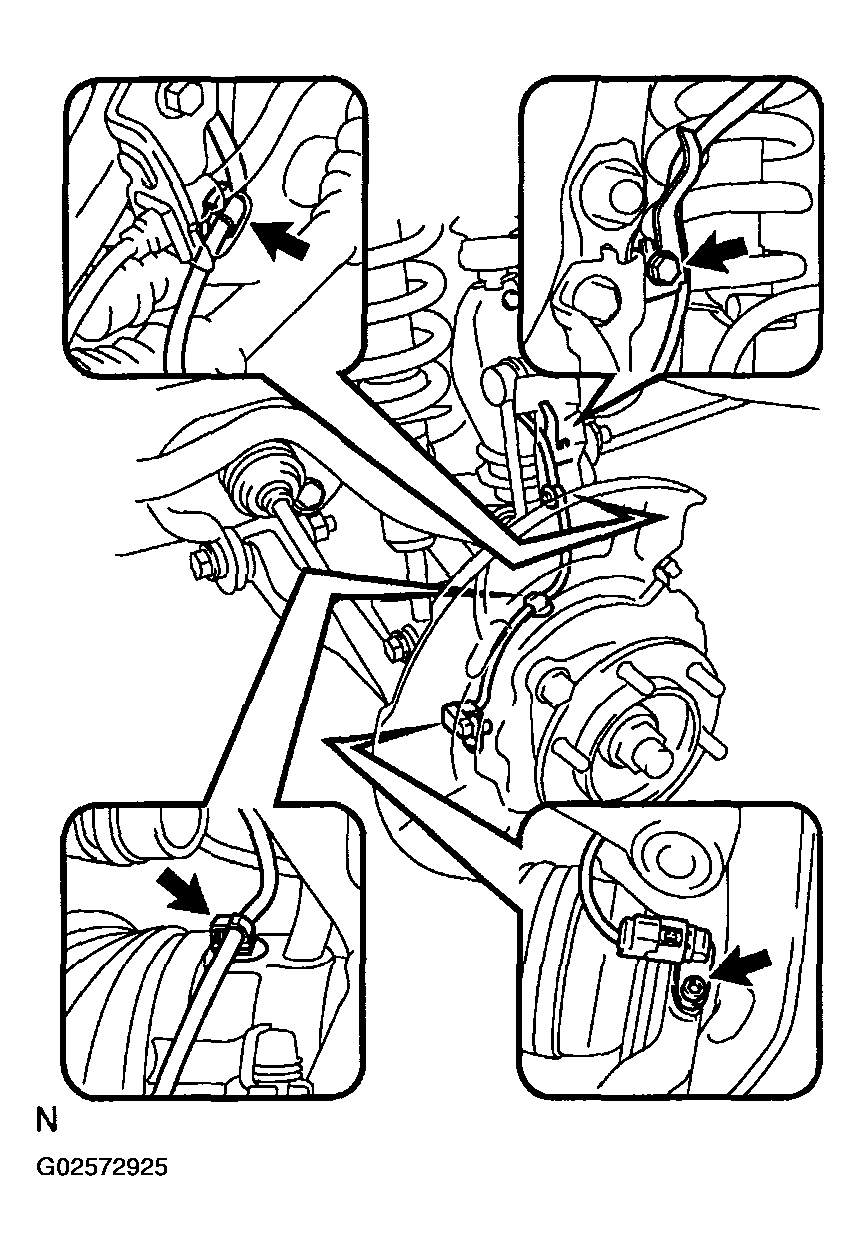 N

G02572925