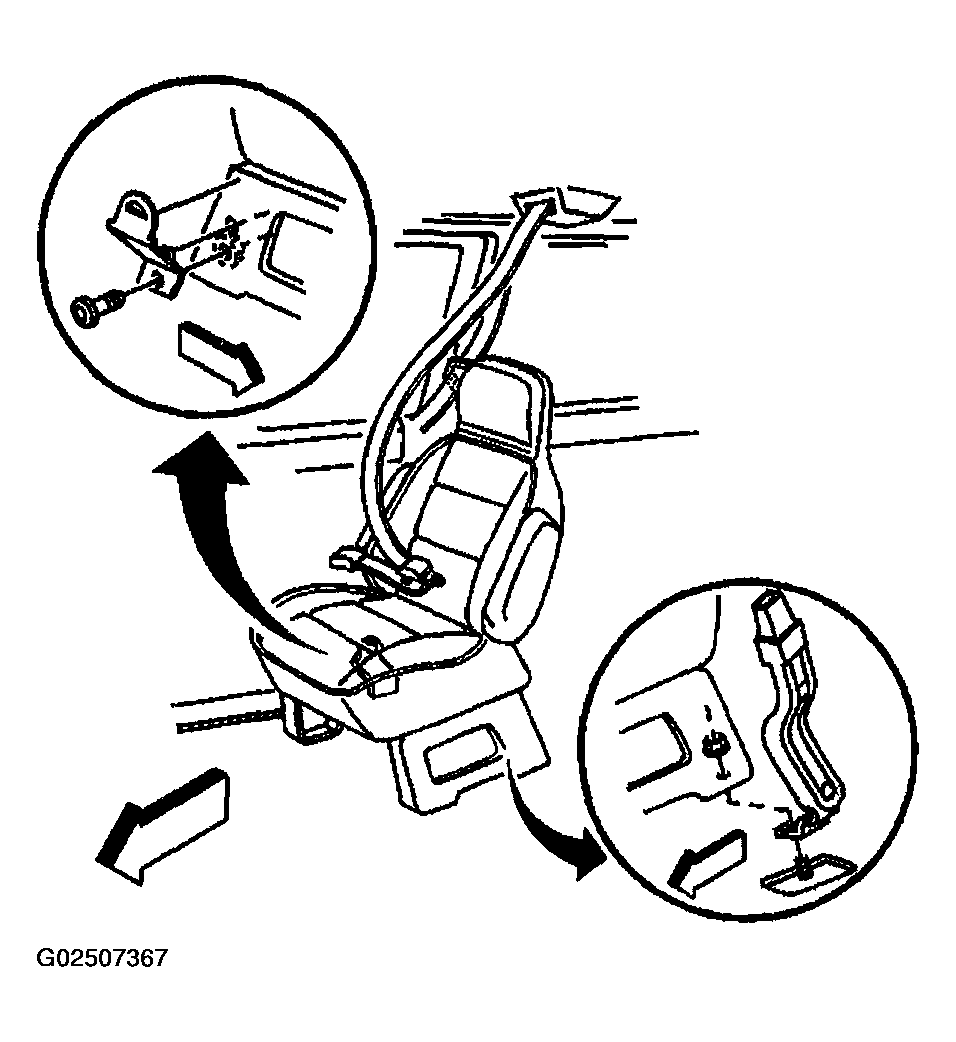 G02507367