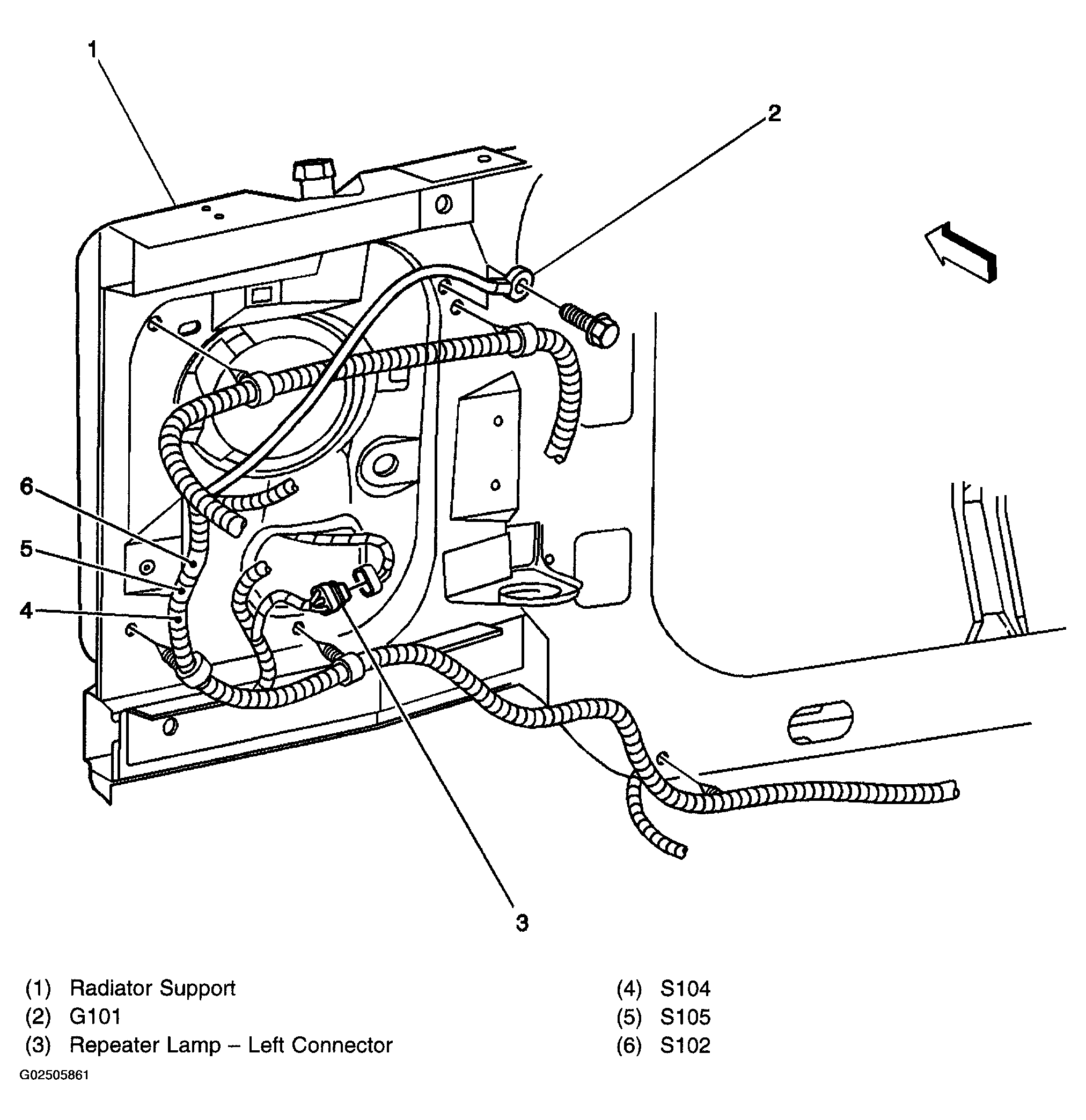 1

2

6

5

4

3

(1) Radiator Support
(2) G101
(3) Repeater Lamp – Left Connector

(4) S104
(5) S105
(6) S102

G02505861