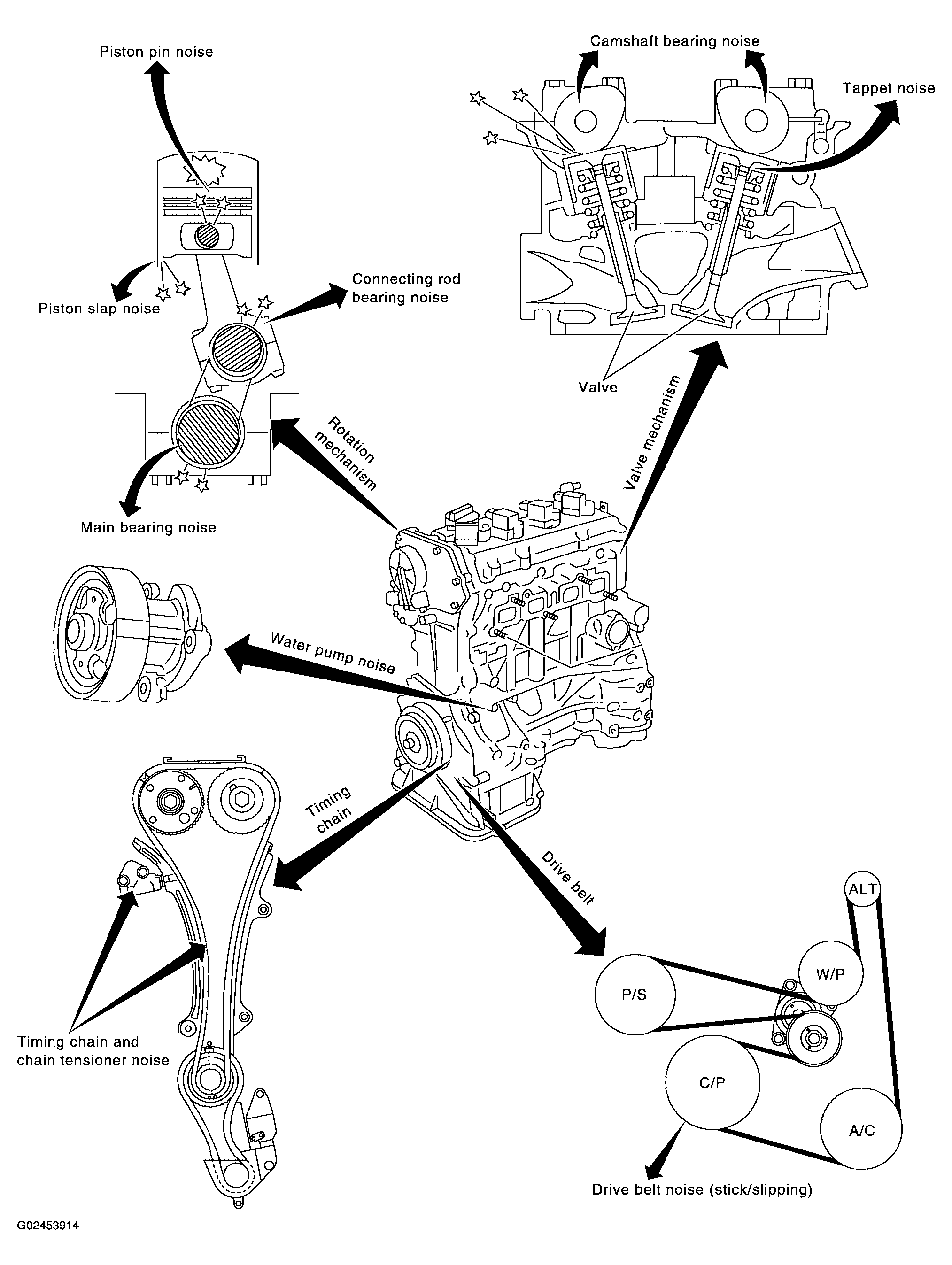 Piston pin noise

Camshaft bearing noise

Tappet noise

Connecting rod bearing noise

Piston slap noise

Valve

Rotation mechanism

Valve mechanism

Main bearing noise

Water pump noise

Timing chain

Drive belt

ALT

W/P

P/S

C/P

A/C

Timing chain and chain tensioner noise

Drive belt noise (stick/slipping)

G02453914