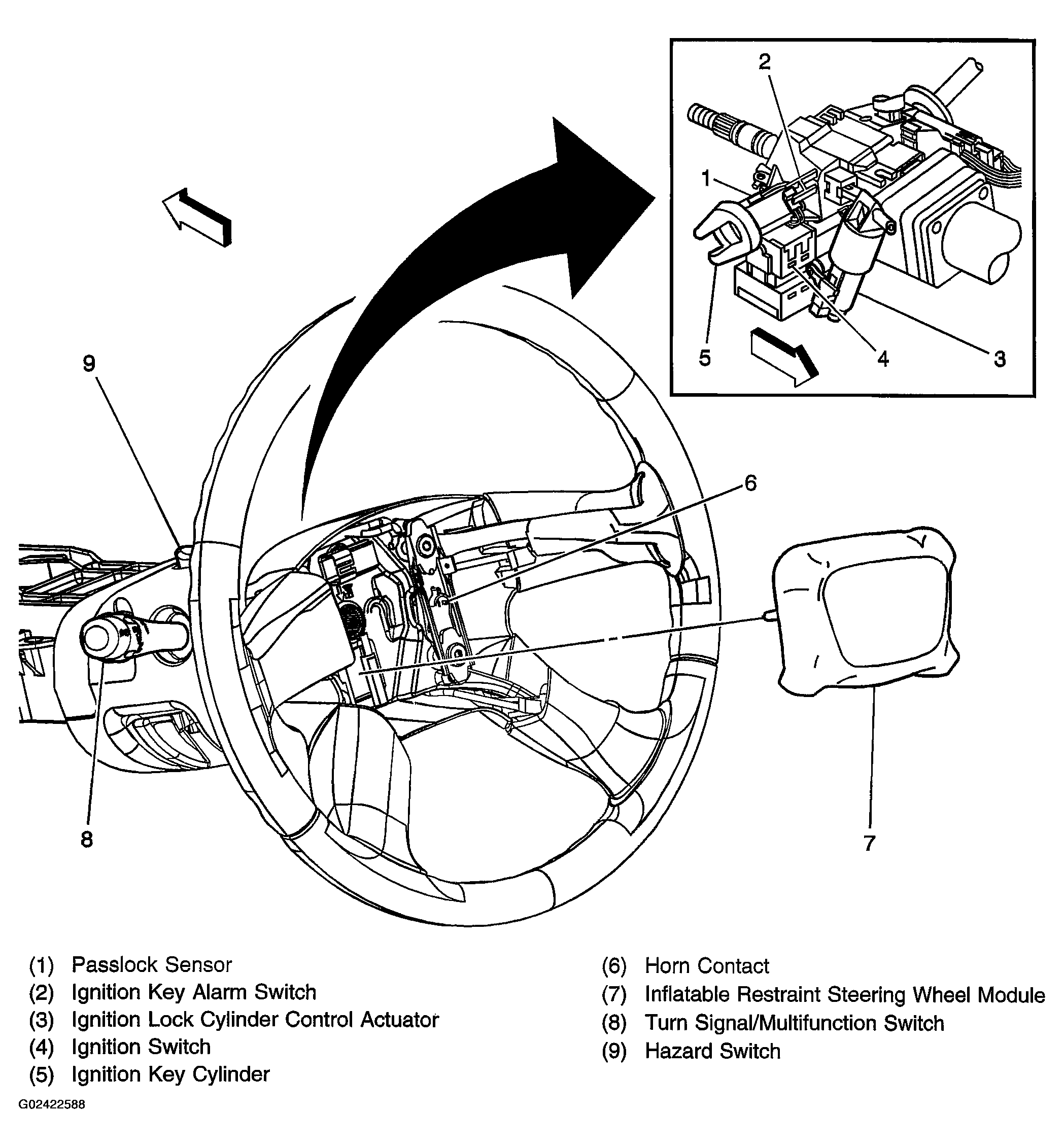 2

1

5

4

3

9

6

8

7

(1) Passlock Sensor
(2) Ignition Key Alarm Switch
(3) Ignition Lock Cylinder Control Actuator
(4) Ignition Switch
(5) Ignition Key Cylinder

(6) Horn Contact
(7) Inflatable Restraint Steering Wheel Module
(8) Turn Signal/Multifunction Switch
(9) Hazard Switch

G02422588