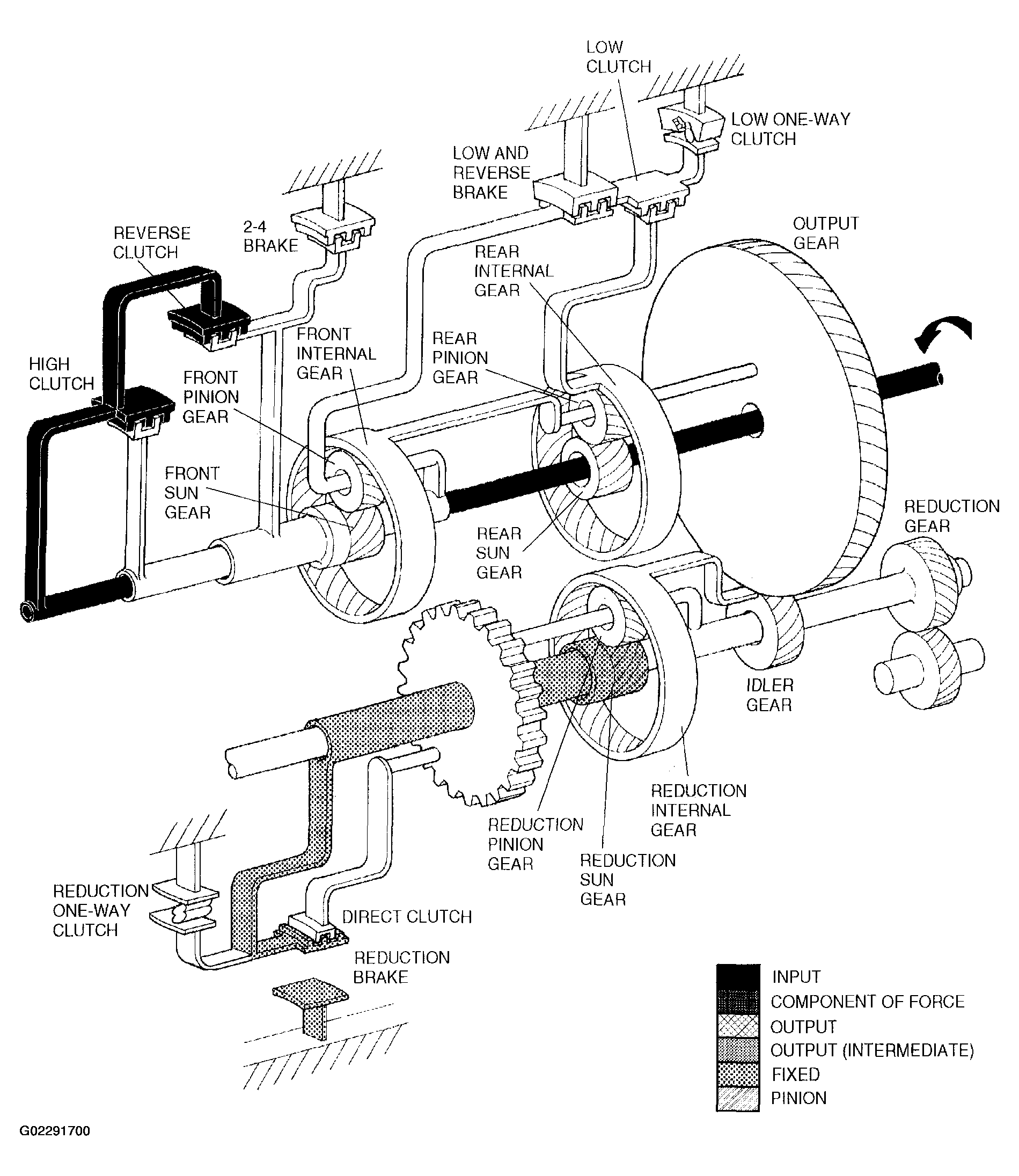 LOW CLUTCH

LOW ONE-WAY CLUTCH

LOW AND REVERSE BRAKE

2-4 BRAKE

REVERSE CLUTCH

OUTPUT GEAR

REAR INTERNAL GEAR

FRONT INTERNAL GEAR

REAR PINION GEAR

HIGH CLUTCH

FRONT PINION GEAR

FRONT SUN GEAR

REAR SUN GEAR

REDUCTION GEAR

IDLER GEAR

REDUCTION INTERNAL GEAR

REDUCTION PINION GEAR

REDUCTION SUN GEAR

REDUCTION ONE-WAY CLUTCH

DIRECT CLUTCH

REDUCTION BRAKE

INPUT
COMPONENT OF FORCE
OUTPUT
OUTPUT (INTERMEDIATE)
FIXED
PINION

G02291700