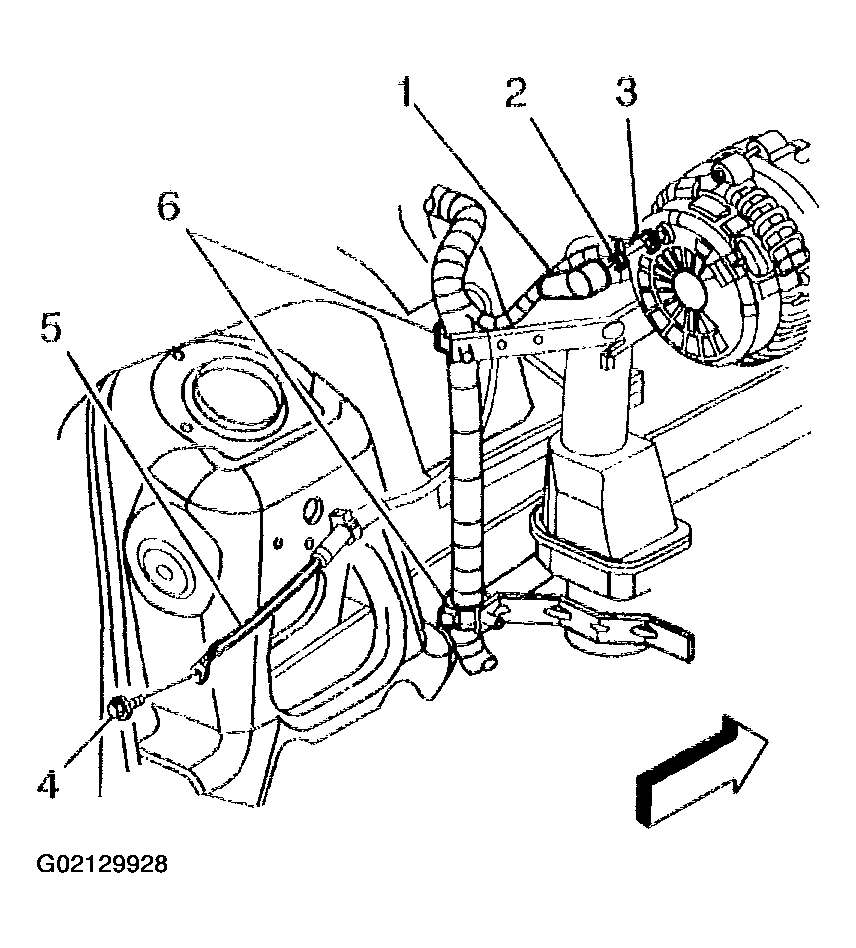 1
2
3
6
5
4
G02129928