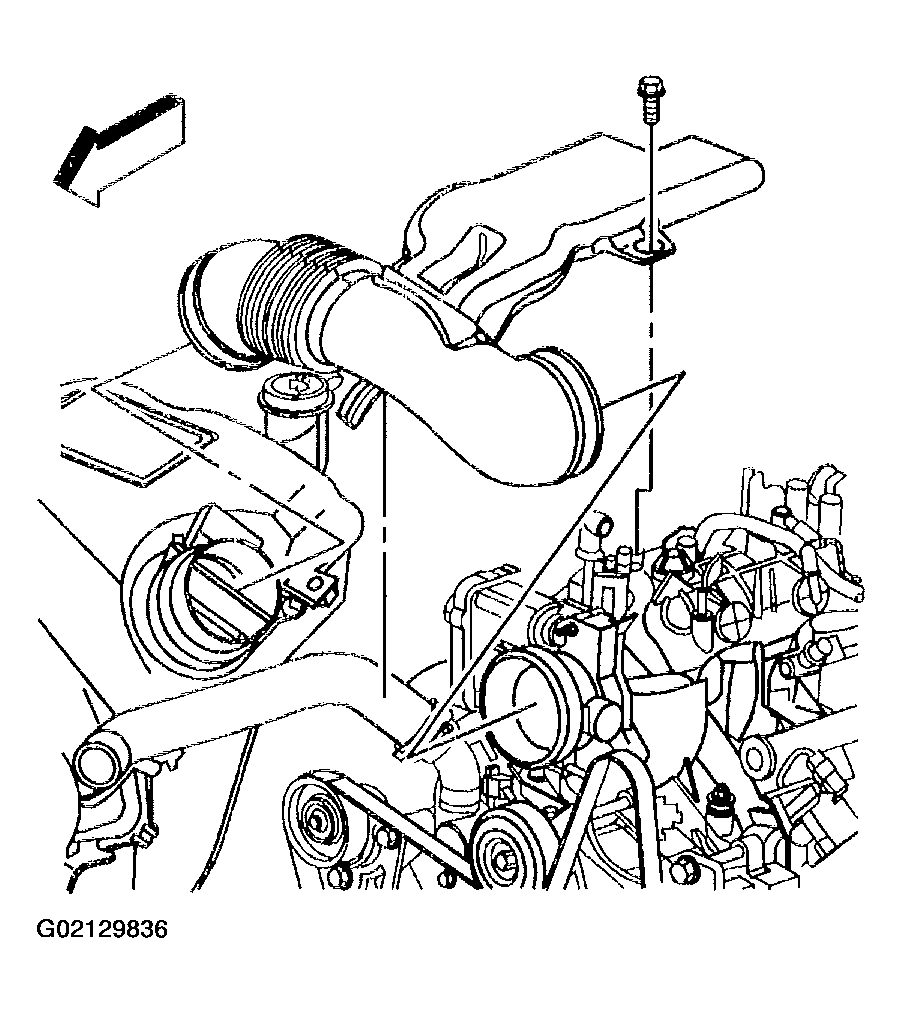 G02129836