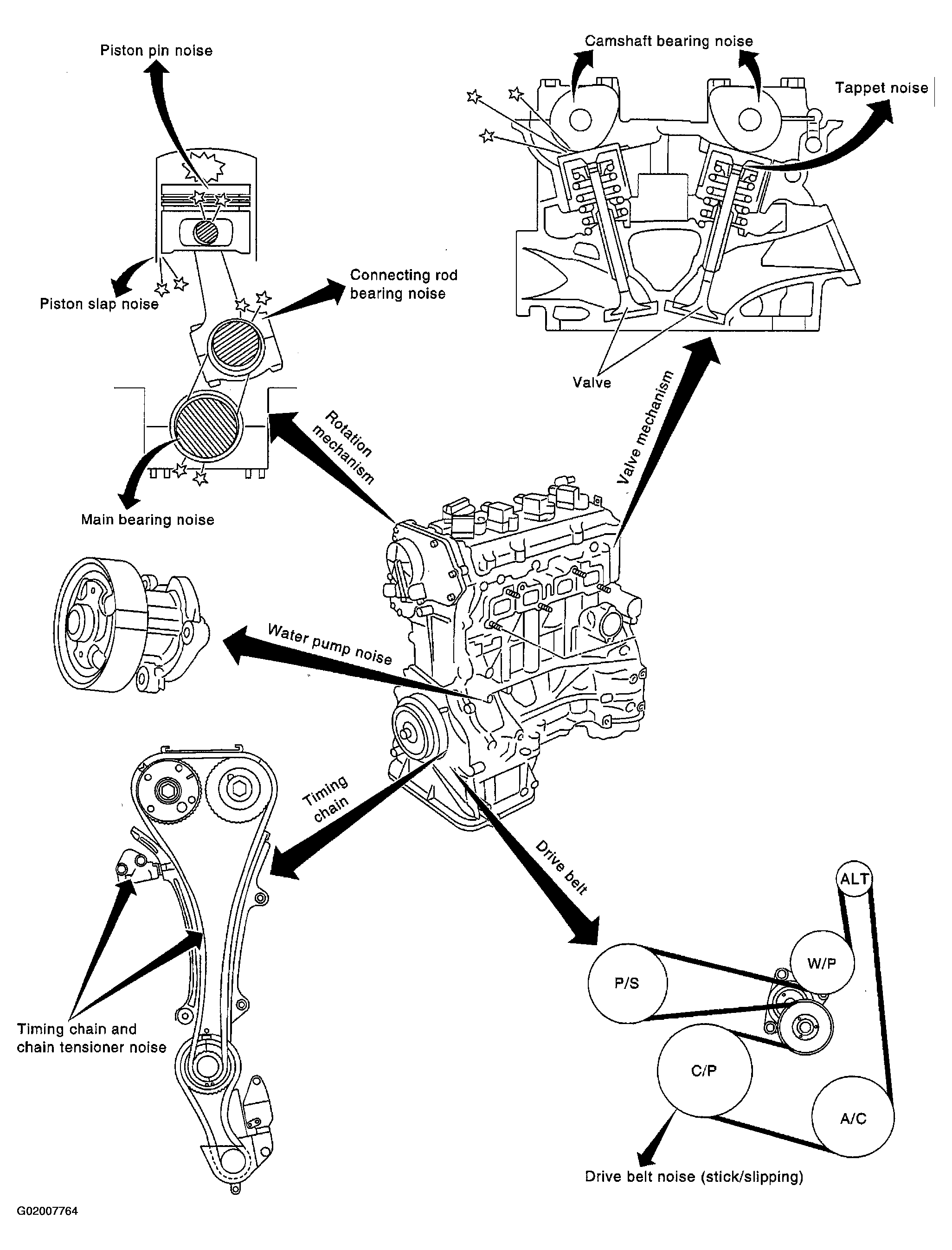 Piston pin noise

Camshaft bearing noise

Tappet noise

Connecting rod bearing noise

Piston slap noise

Valve

Rotation mechanism

Valve mechanism

Main bearing noise

Water pump noise

Timing chain

Drive belt

ALT

W/P

P/S

C/P

A/C

Timing chain and chain tensioner noise

Drive belt noise (stick/slipping)

G02007764