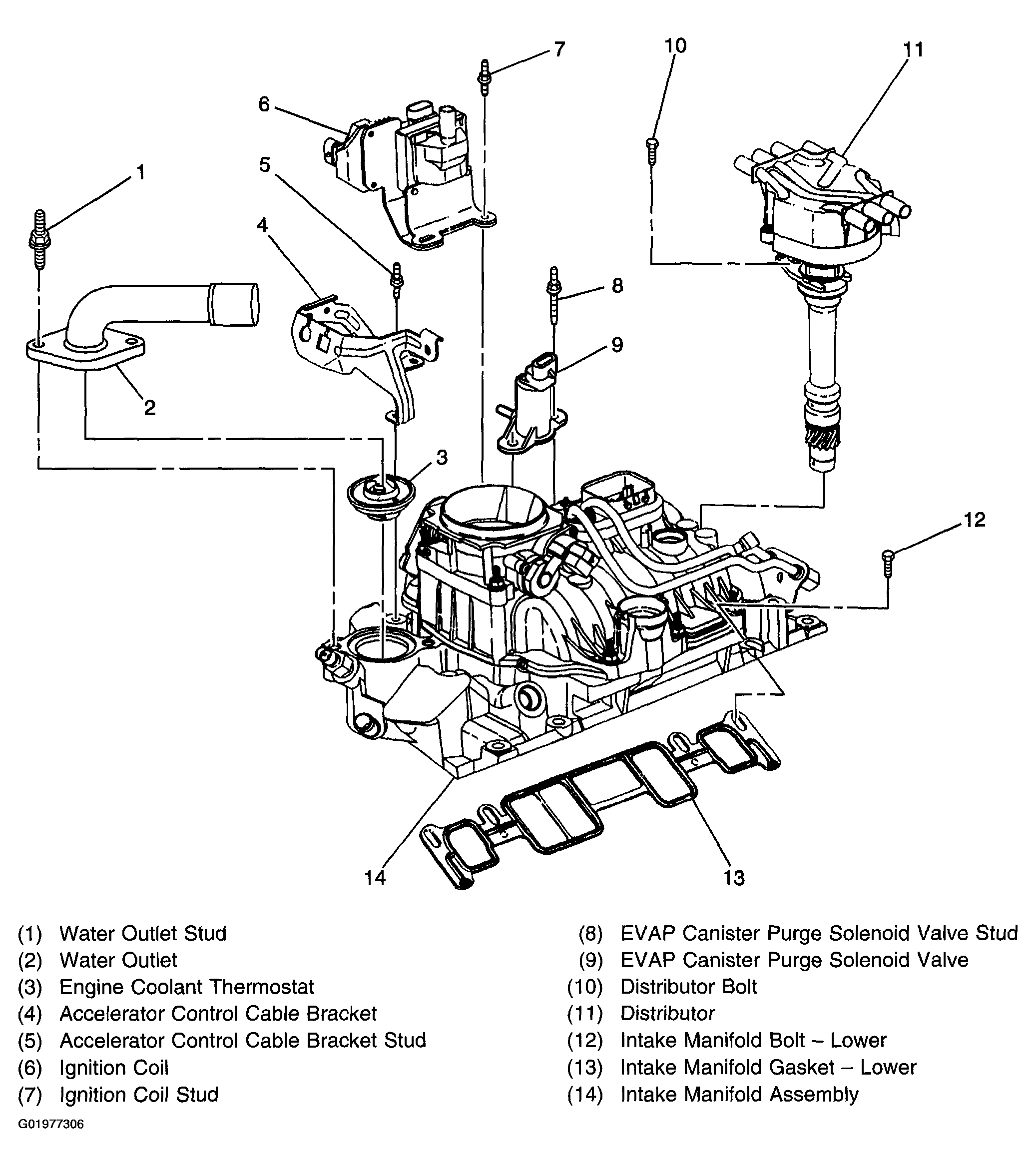 7
10
11
6
1
5
4
8
9
2
3
12
14
13

(1) Water Outlet Stud
(2) Water Outlet
(3) Engine Coolant Thermostat
(4) Accelerator Control Cable Bracket
(5) Accelerator Control Cable Bracket Stud
(6) Ignition Coil
(7) Ignition Coil Stud

(8) EVAP Canister Purge Solenoid Valve Stud
(9) EVAP Canister Purge Solenoid Valve
(10) Distributor Bolt
(11) Distributor
(12) Intake Manifold Bolt – Lower
(13) Intake Manifold Gasket – Lower
(14) Intake Manifold Assembly

G01977306