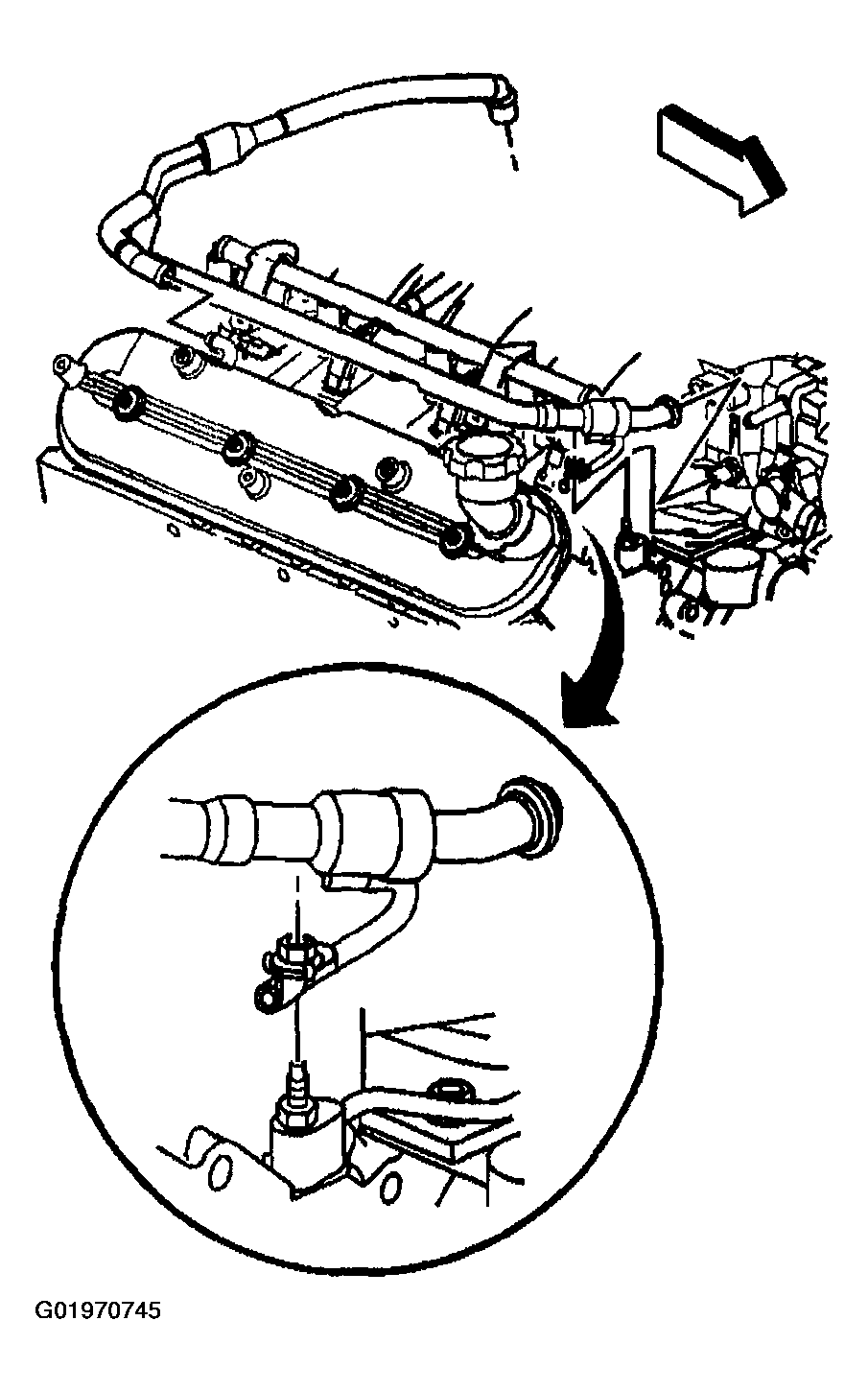 G01970745