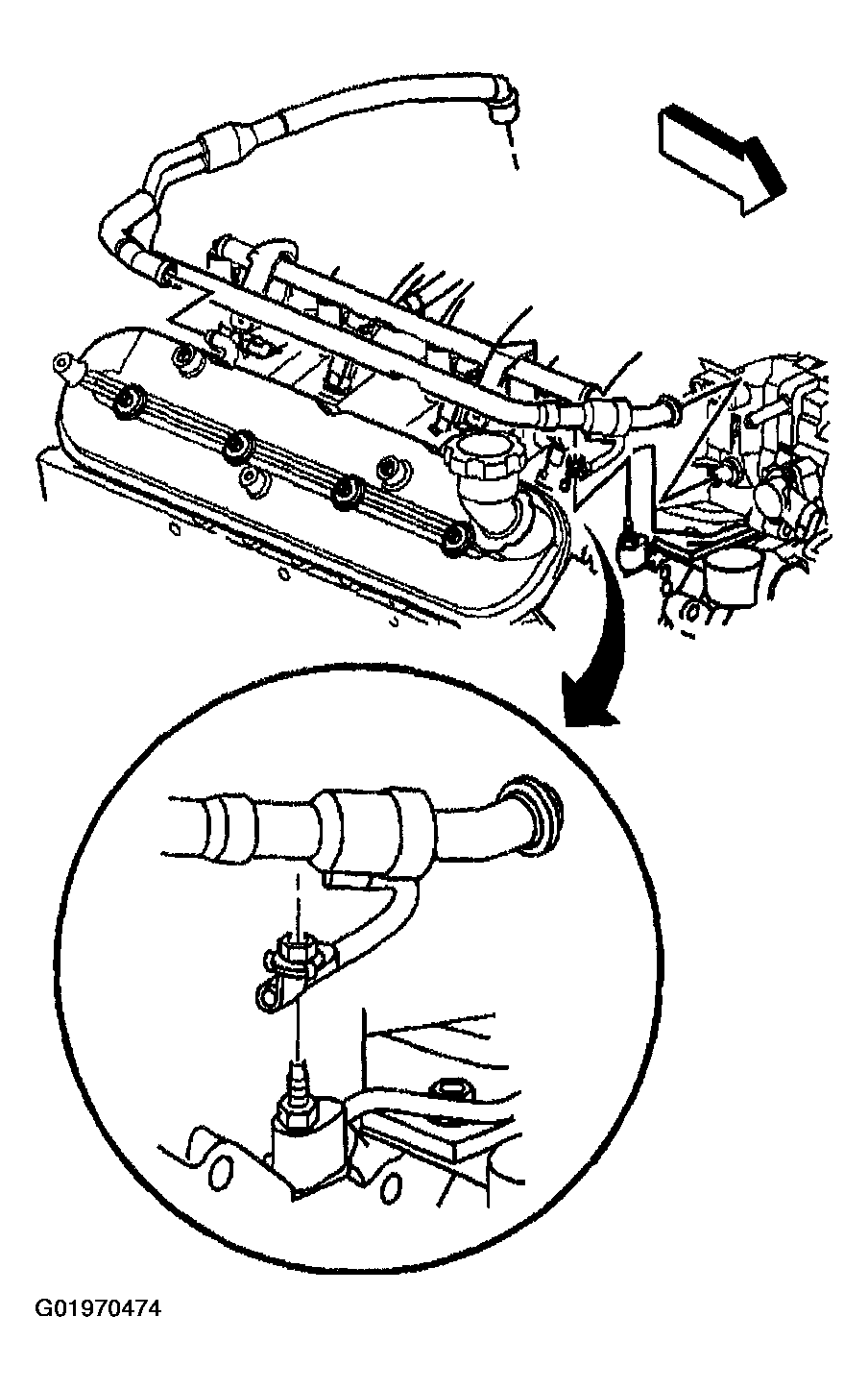 G01970474