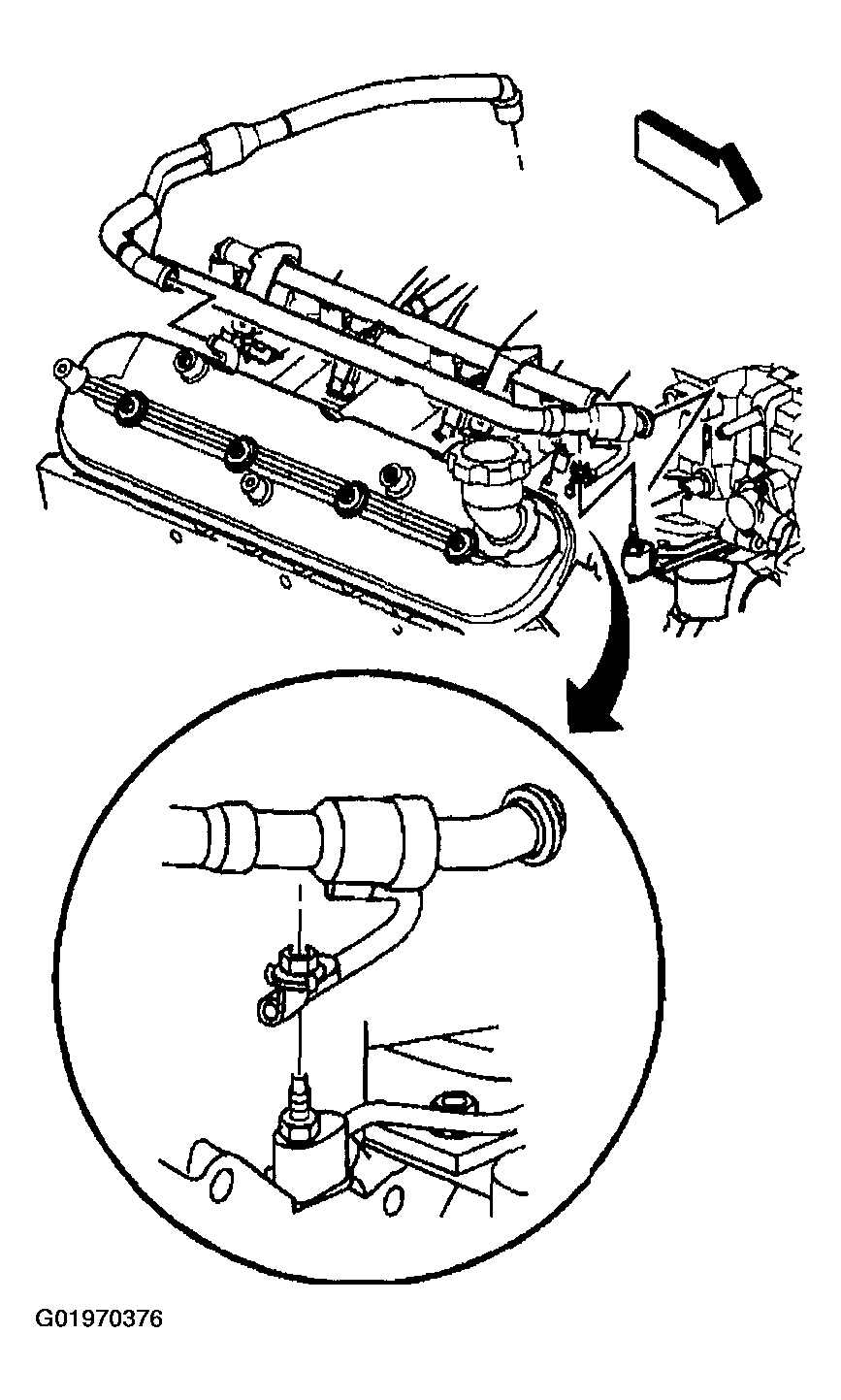 G01970376