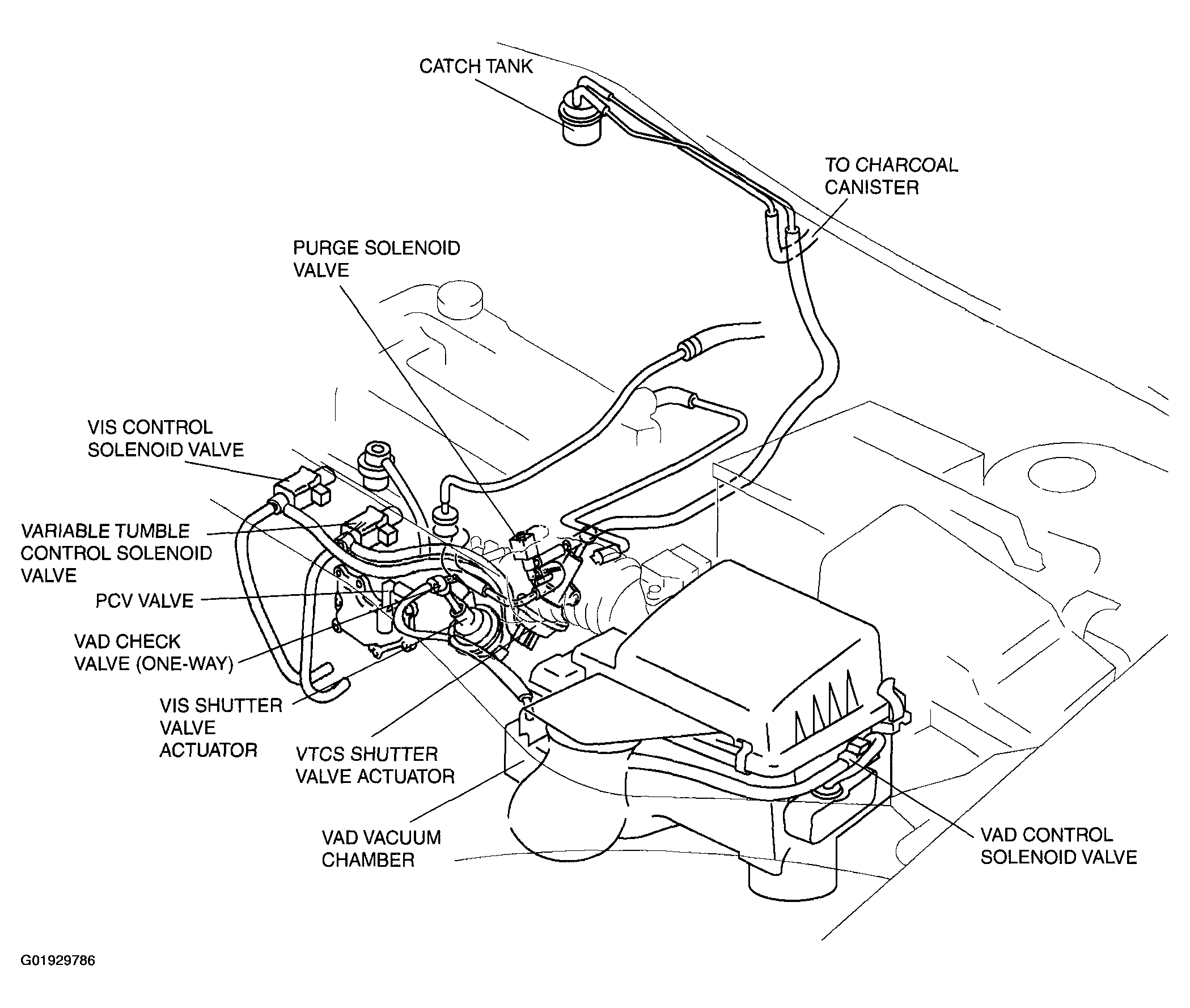 CATCH TANK

TO CHARCOAL CANISTER

PURGE SOLENOID VALVE

VIS CONTROL SOLENOID VALVE

VARIABLE TUMBLE CONTROL SOLENOID VALVE

PCV VALVE

VAD CHECK VALVE (ONE-WAY)

VIS SHUTTER VALVE ACTUATOR

VTCS SHUTTER VALVE ACTUATOR

VAD VACUUM CHAMBER

VAD CONTROL SOLENOID VALVE

G01929786