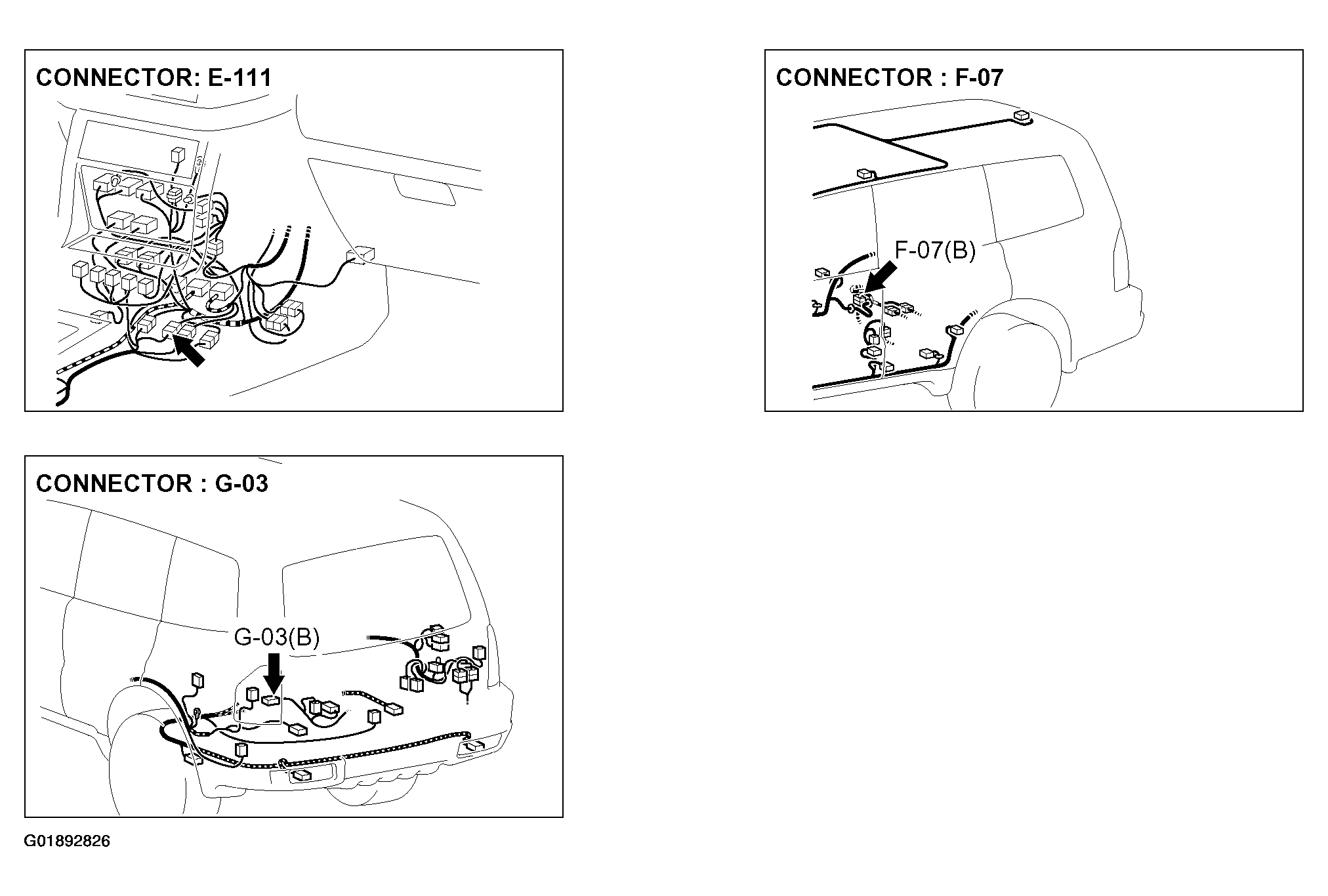 CONNECTOR: E-111

CONNECTOR : F-07

F-07(B)

CONNECTOR : G-03

G-03(B)

G01892826