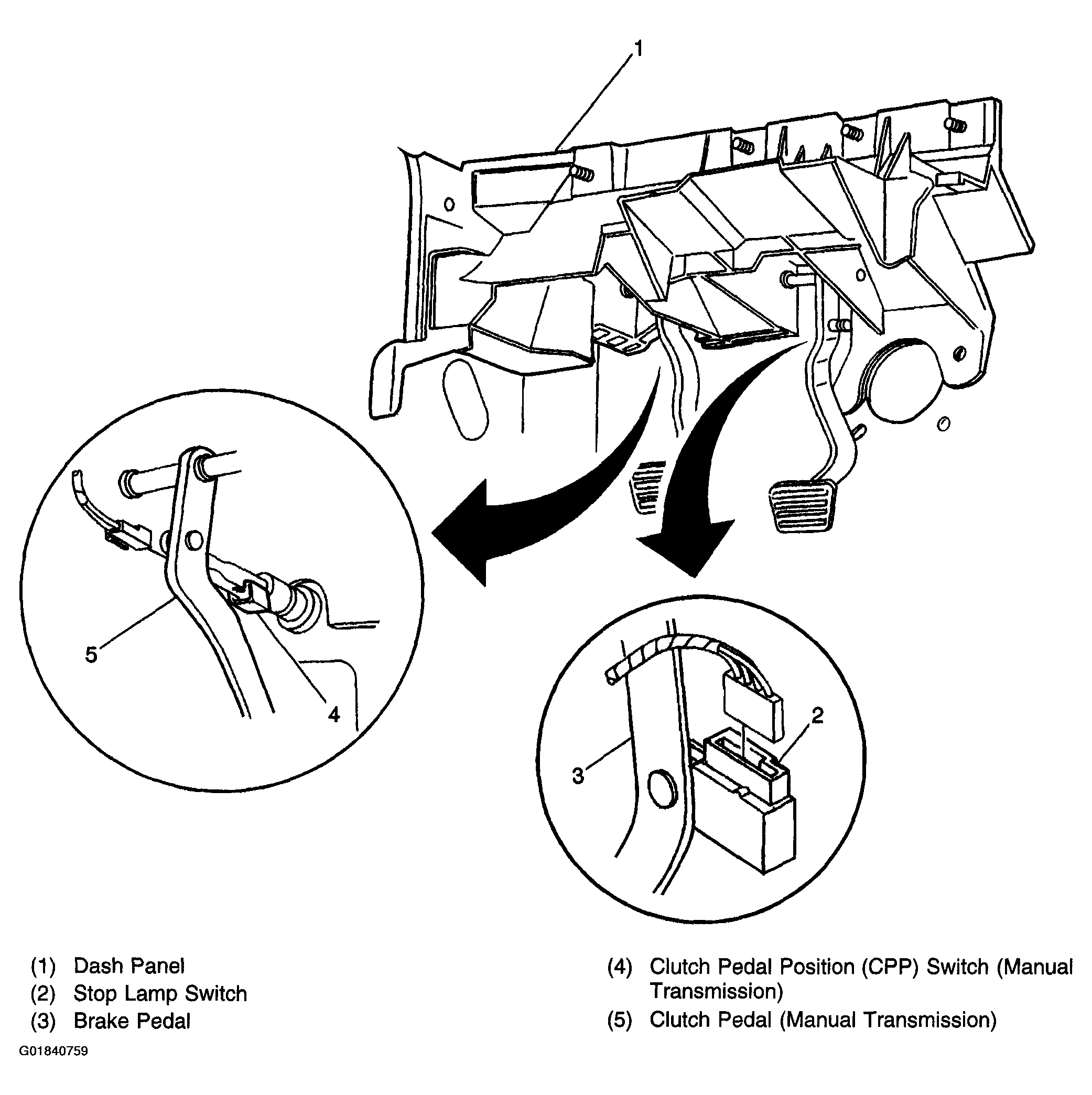 1

5

4

2

3

(1) Dash Panel
(2) Stop Lamp Switch
(3) Brake Pedal

(4) Clutch Pedal Position (CPP) Switch (Manual Transmission)
(5) Clutch Pedal (Manual Transmission)

G01840759