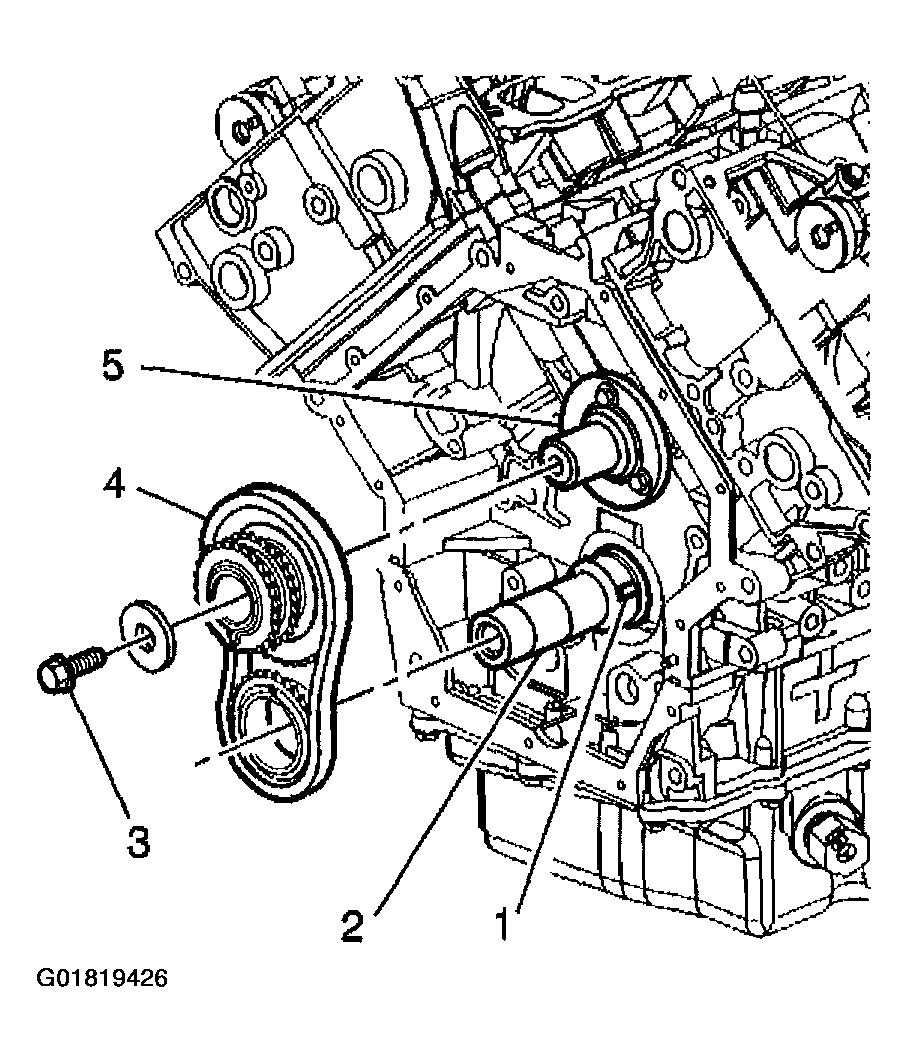 5
4
3
2
1
G01819426