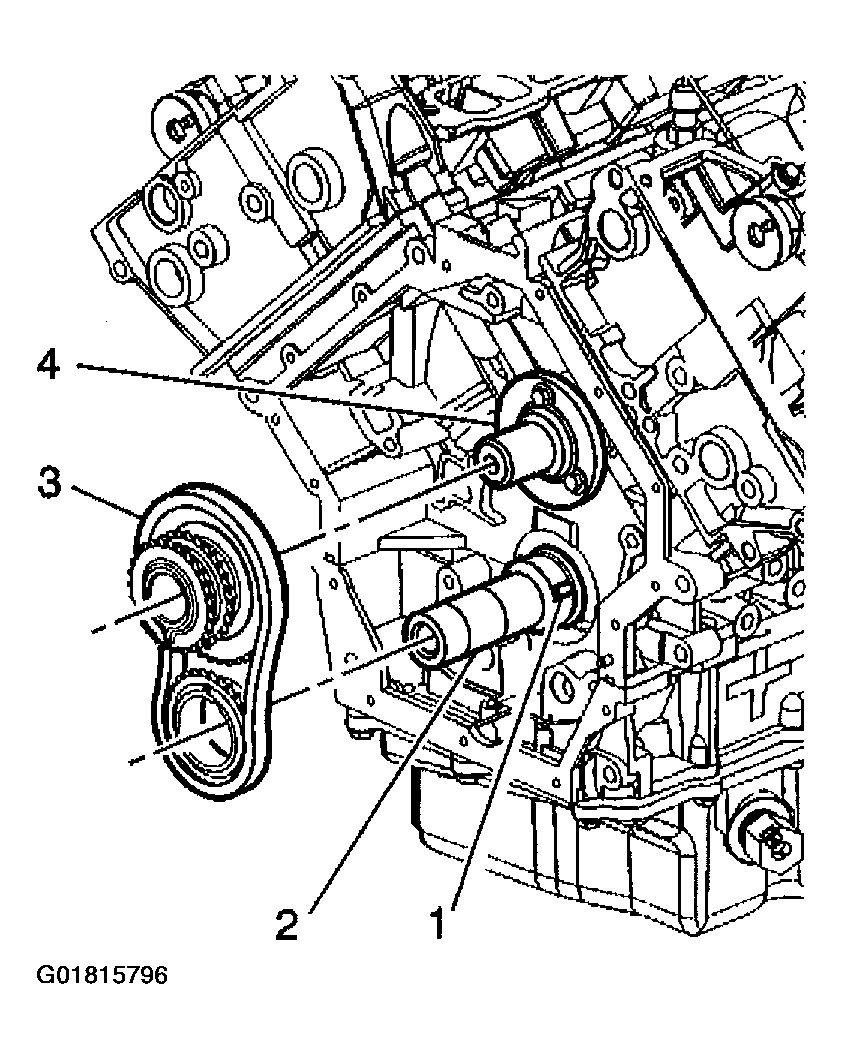 4

3

2

1

G01815796