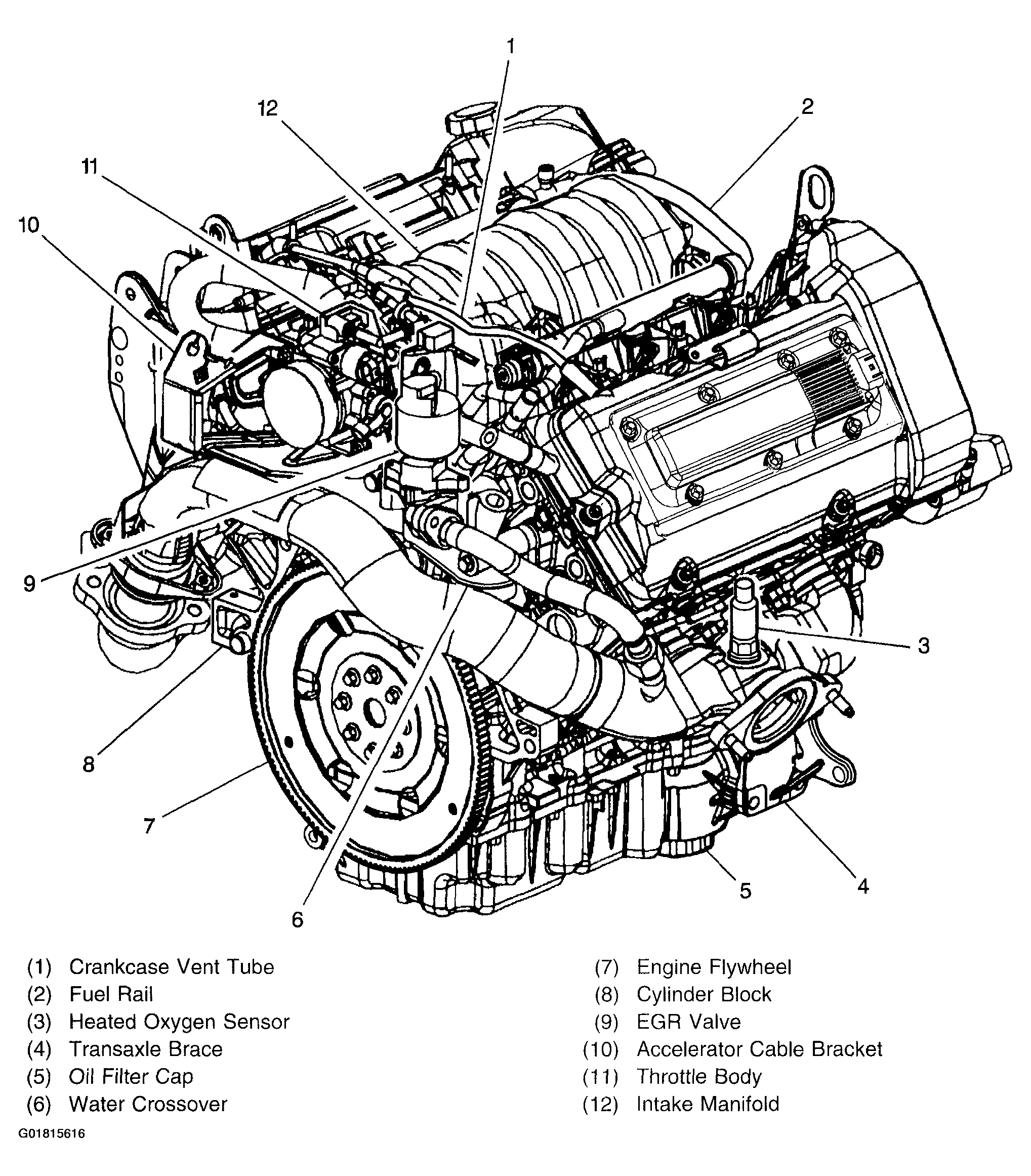 1
12
2
11
10
9
3
8
7
6
5
4

(1) Crankcase Vent Tube
(2) Fuel Rail
(3) Heated Oxygen Sensor
(4) Transaxle Brace
(5) Oil Filter Cap
(6) Water Crossover

(7) Engine Flywheel
(8) Cylinder Block
(9) EGR Valve
(10) Accelerator Cable Bracket
(11) Throttle Body
(12) Intake Manifold

G01815616