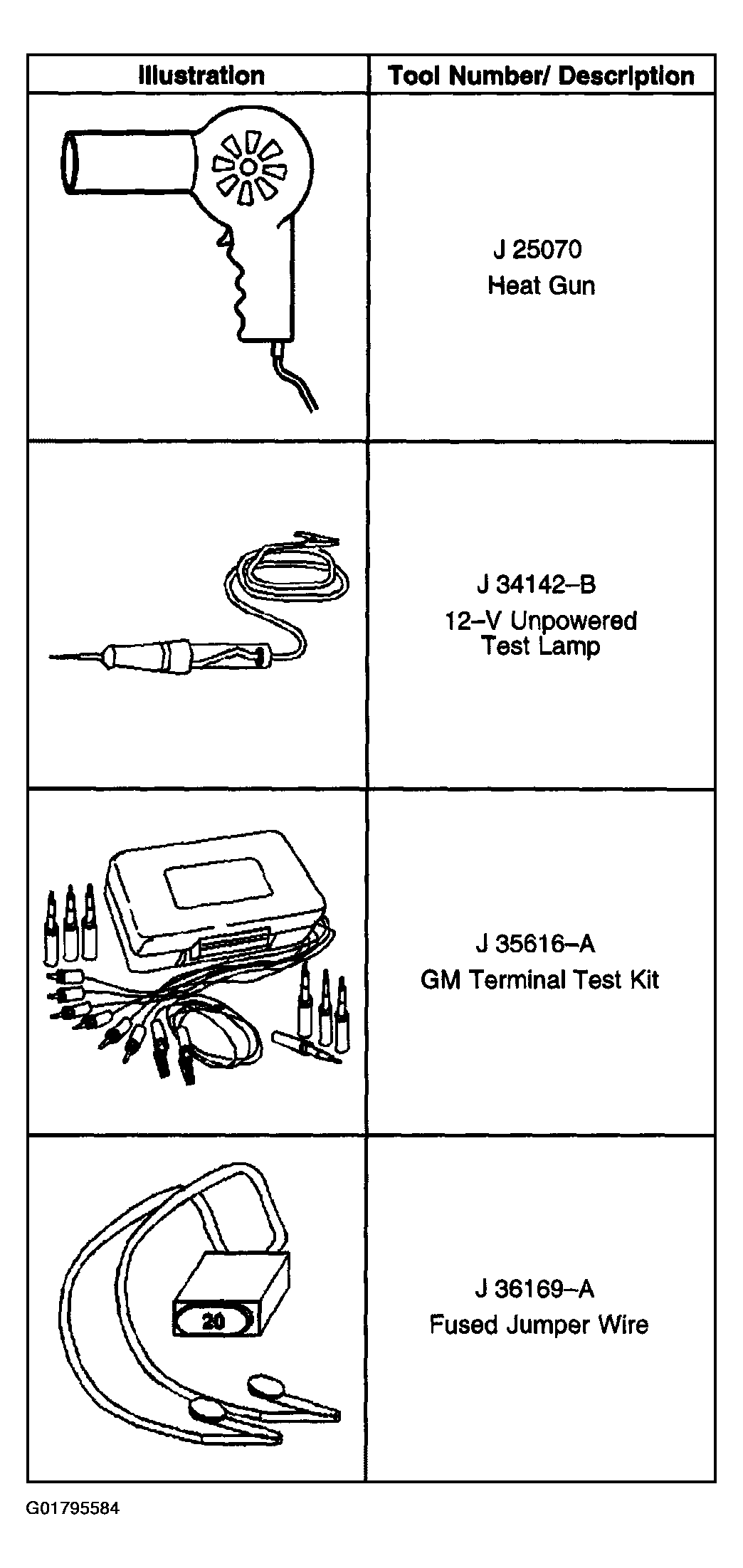 | Illustration | Tool Number/ Description |
|---|---|
| | J 25070 Heat Gun |
| | J 34142–B 12–V Unpowered Test Lamp |
| | J 35616–A GM Terminal Test Kit |
| 20 | J 36169–A Fused Jumper Wire |

G01795584