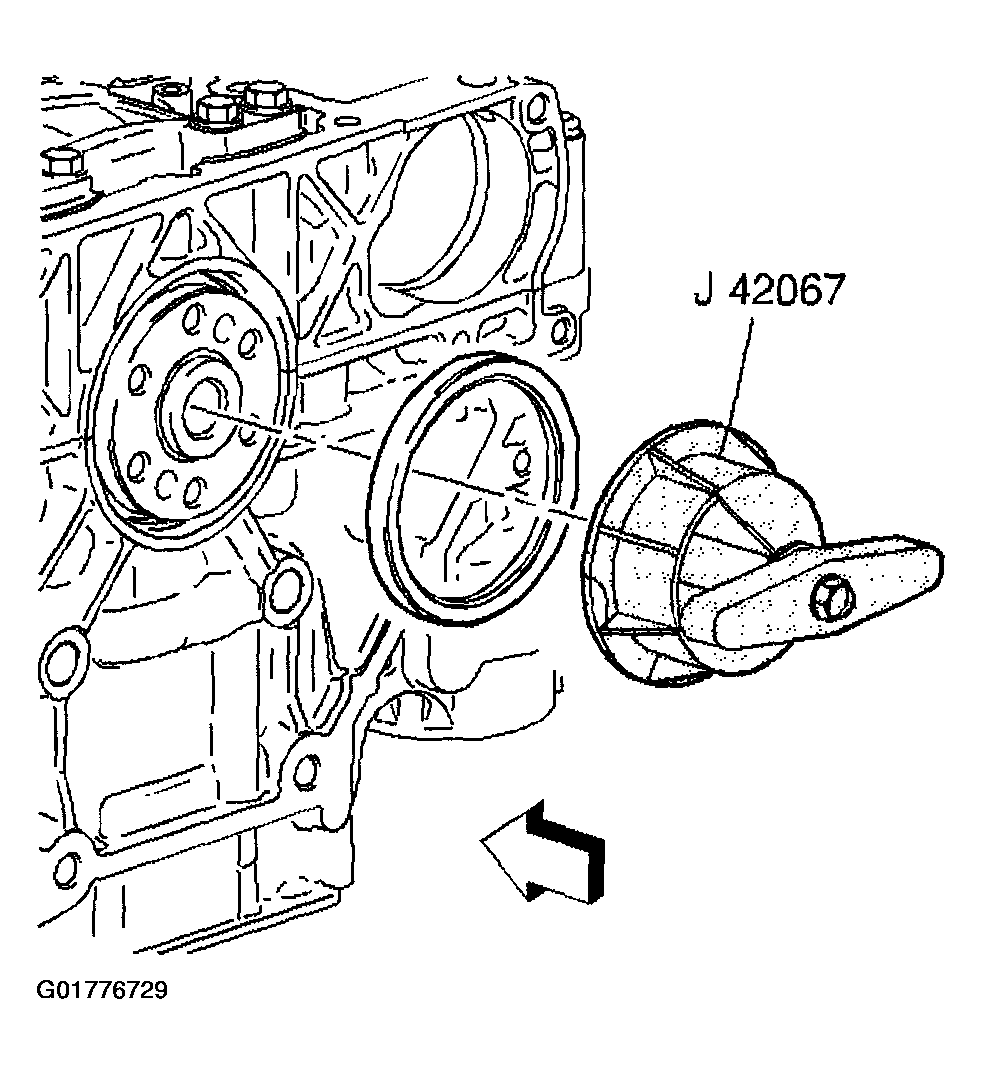 J 42067

G01776729