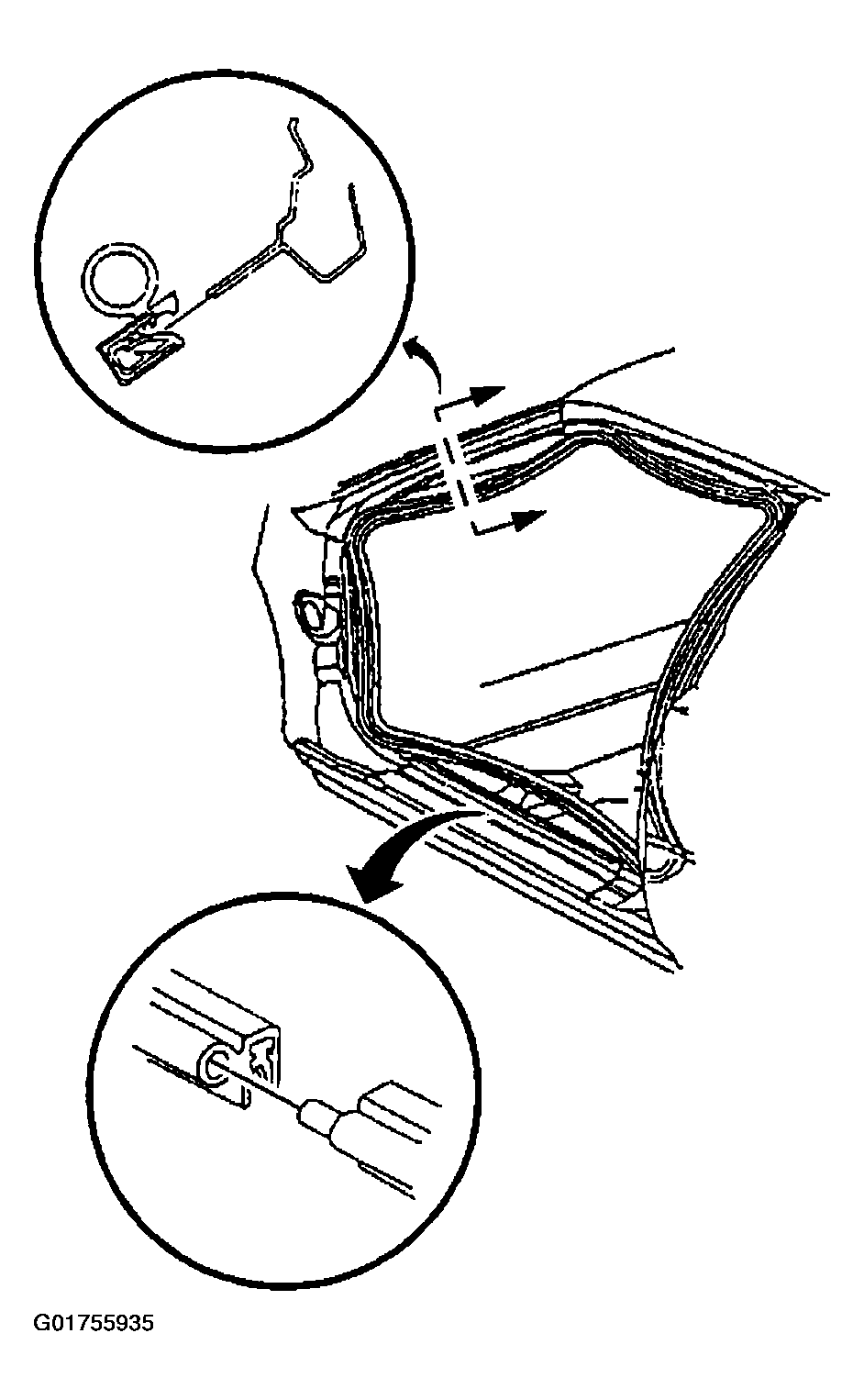 G01755935