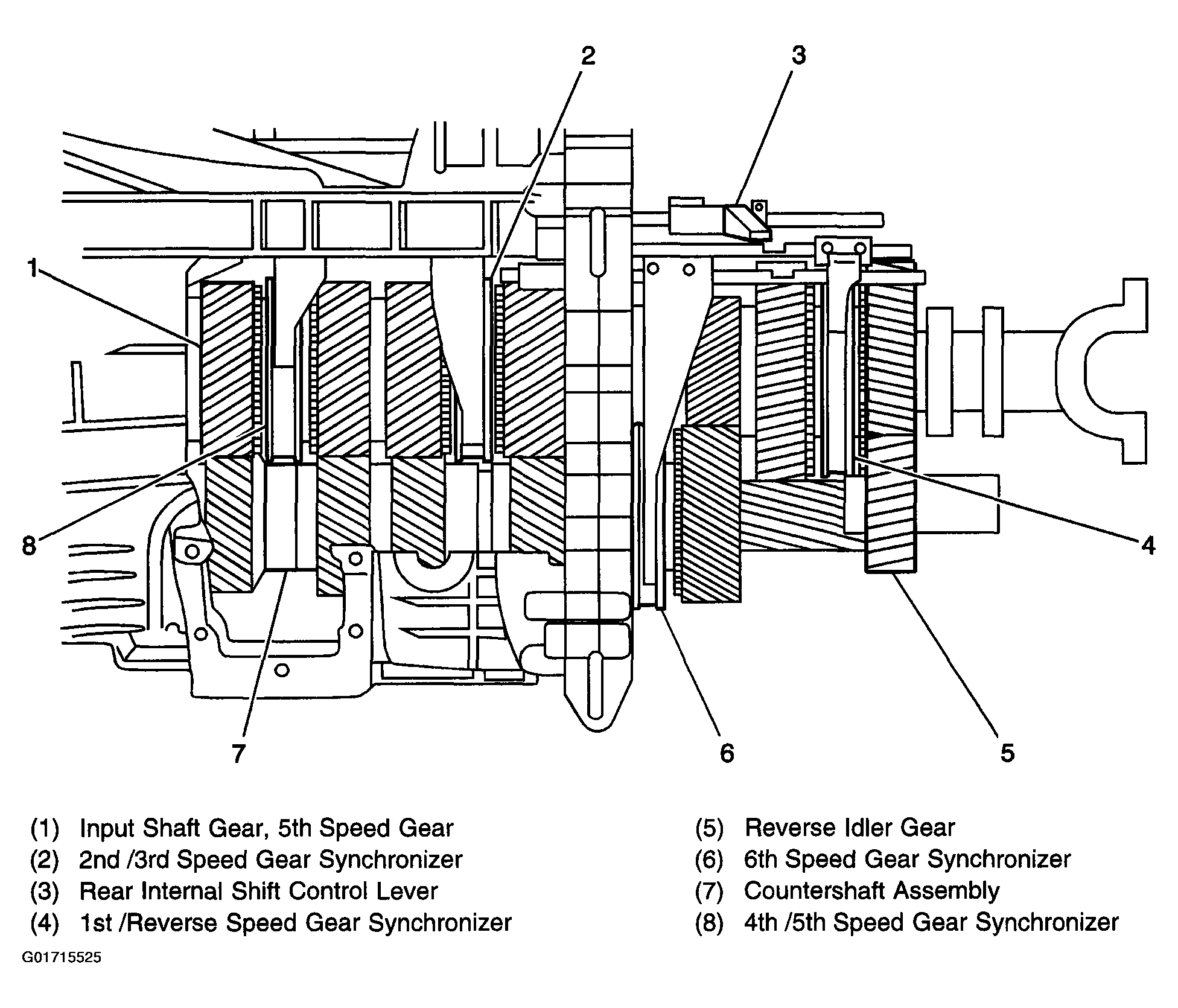 2
3
1
8
4
7
6
5

(1) Input Shaft Gear, 5th Speed Gear
(2) 2nd /3rd Speed Gear Synchronizer
(3) Rear Internal Shift Control Lever
(4) 1st /Reverse Speed Gear Synchronizer

(5) Reverse Idler Gear
(6) 6th Speed Gear Synchronizer
(7) Countershaft Assembly
(8) 4th /5th Speed Gear Synchronizer

G01715525