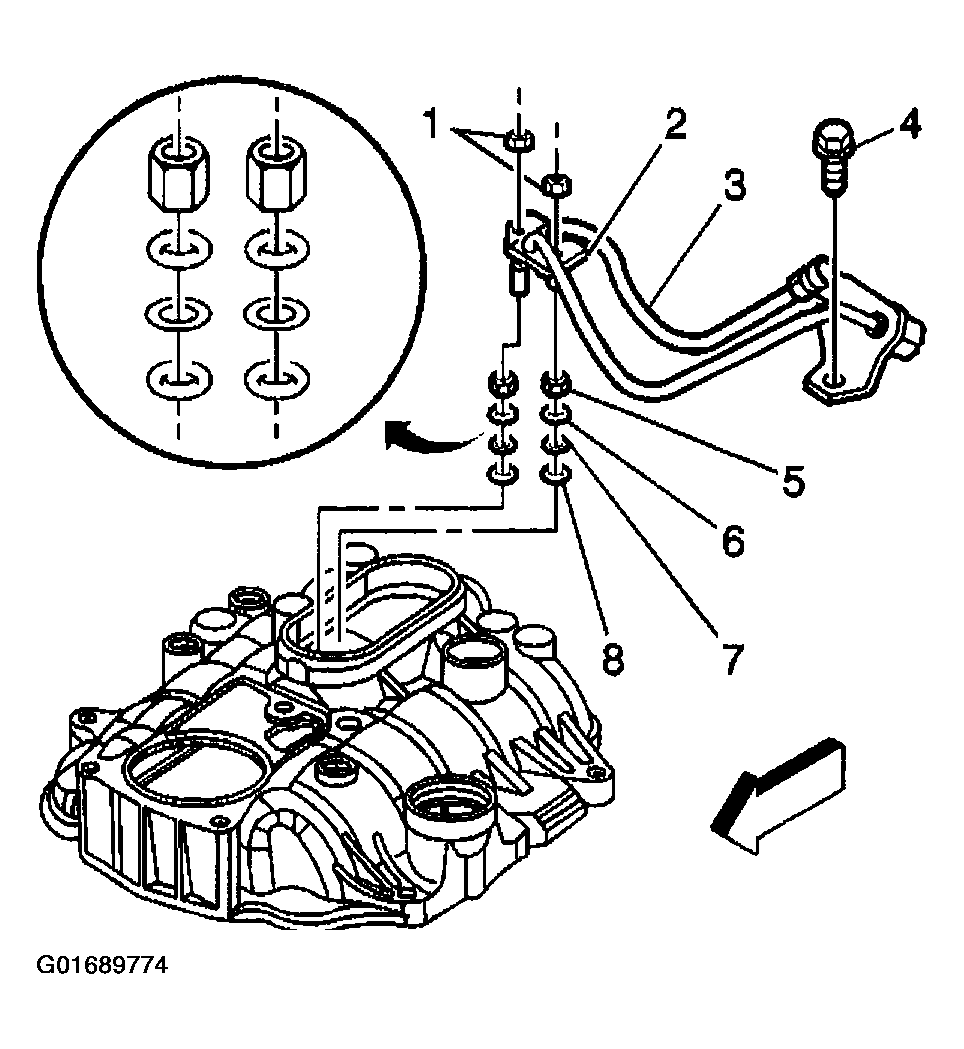 1
2
3
4
5
6
7
8
G01689774