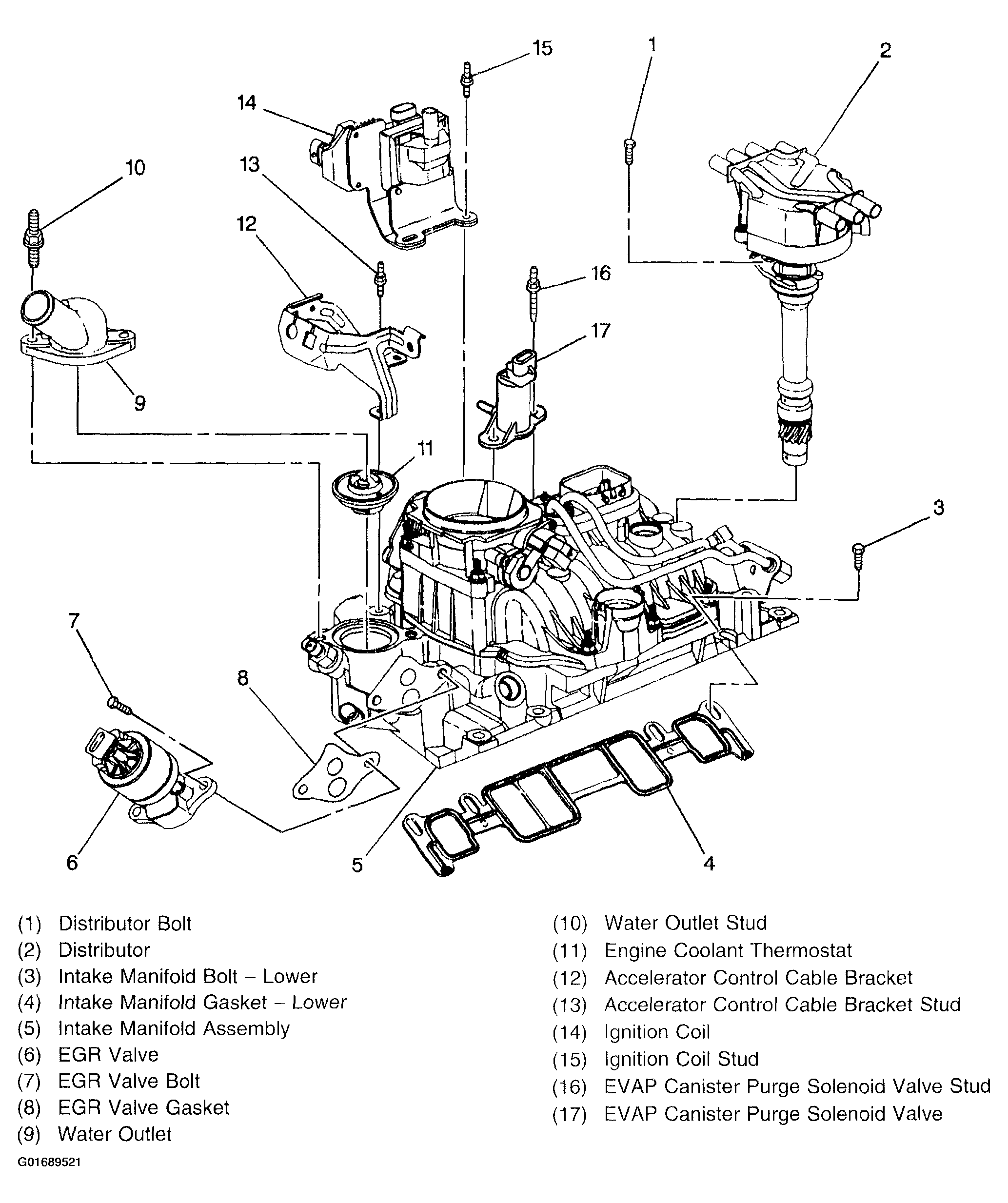 15
1
2
14
10
13
12
16
17
9
11
3
7
8
6
5
4

(1) Distributor Bolt
(2) Distributor
(3) Intake Manifold Bolt – Lower
(4) Intake Manifold Gasket – Lower
(5) Intake Manifold Assembly
(6) EGR Valve
(7) EGR Valve Bolt
(8) EGR Valve Gasket
(9) Water Outlet

(10) Water Outlet Stud
(11) Engine Coolant Thermostat
(12) Accelerator Control Cable Bracket
(13) Accelerator Control Cable Bracket Stud
(14) Ignition Coil
(15) Ignition Coil Stud
(16) EVAP Canister Purge Solenoid Valve Stud
(17) EVAP Canister Purge Solenoid Valve

G01689521