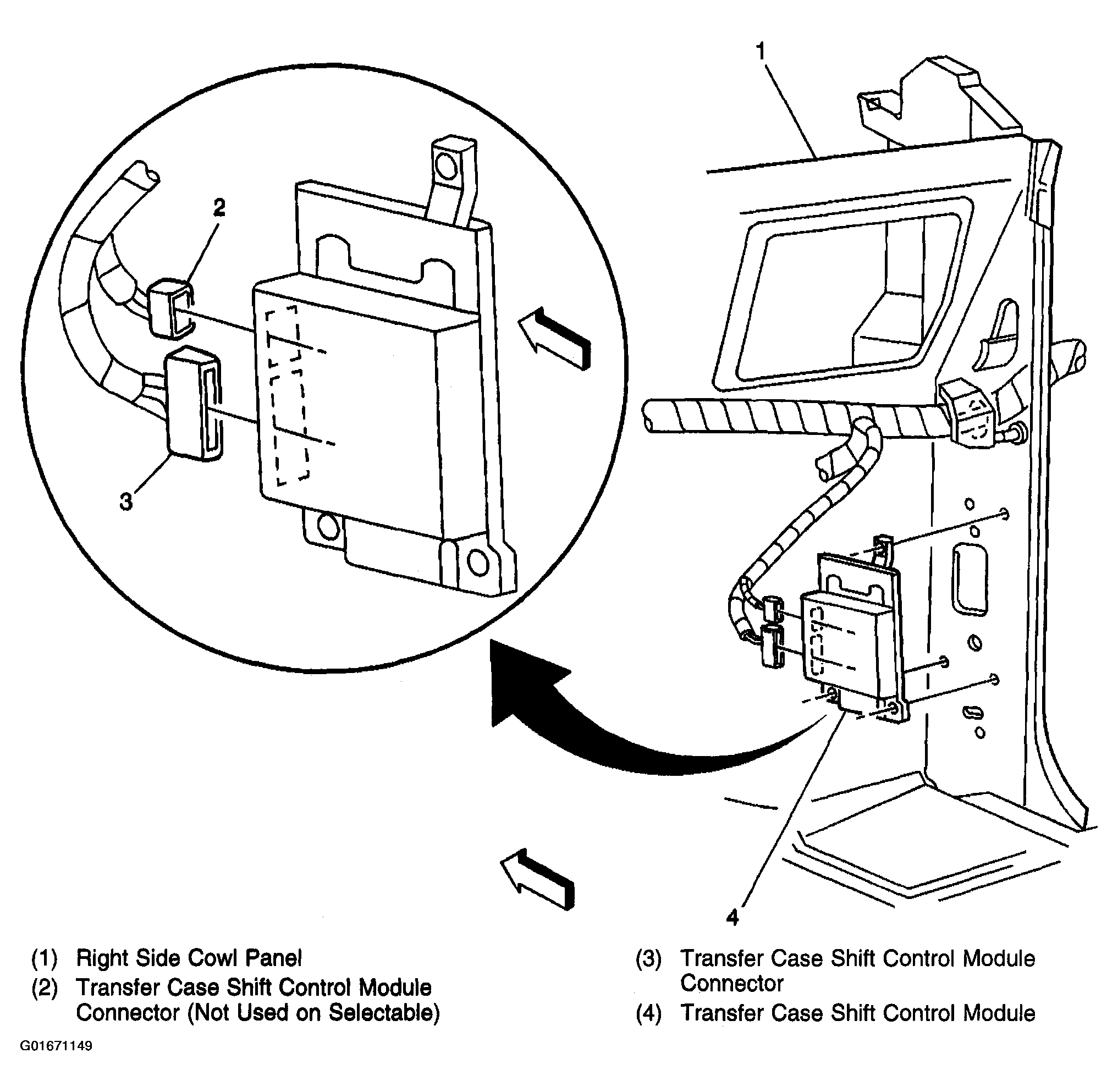 1

2

3

4

(1) Right Side Cowl Panel
(2) Transfer Case Shift Control Module Connector (Not Used on Selectable)

(3) Transfer Case Shift Control Module Connector
(4) Transfer Case Shift Control Module

G01671149