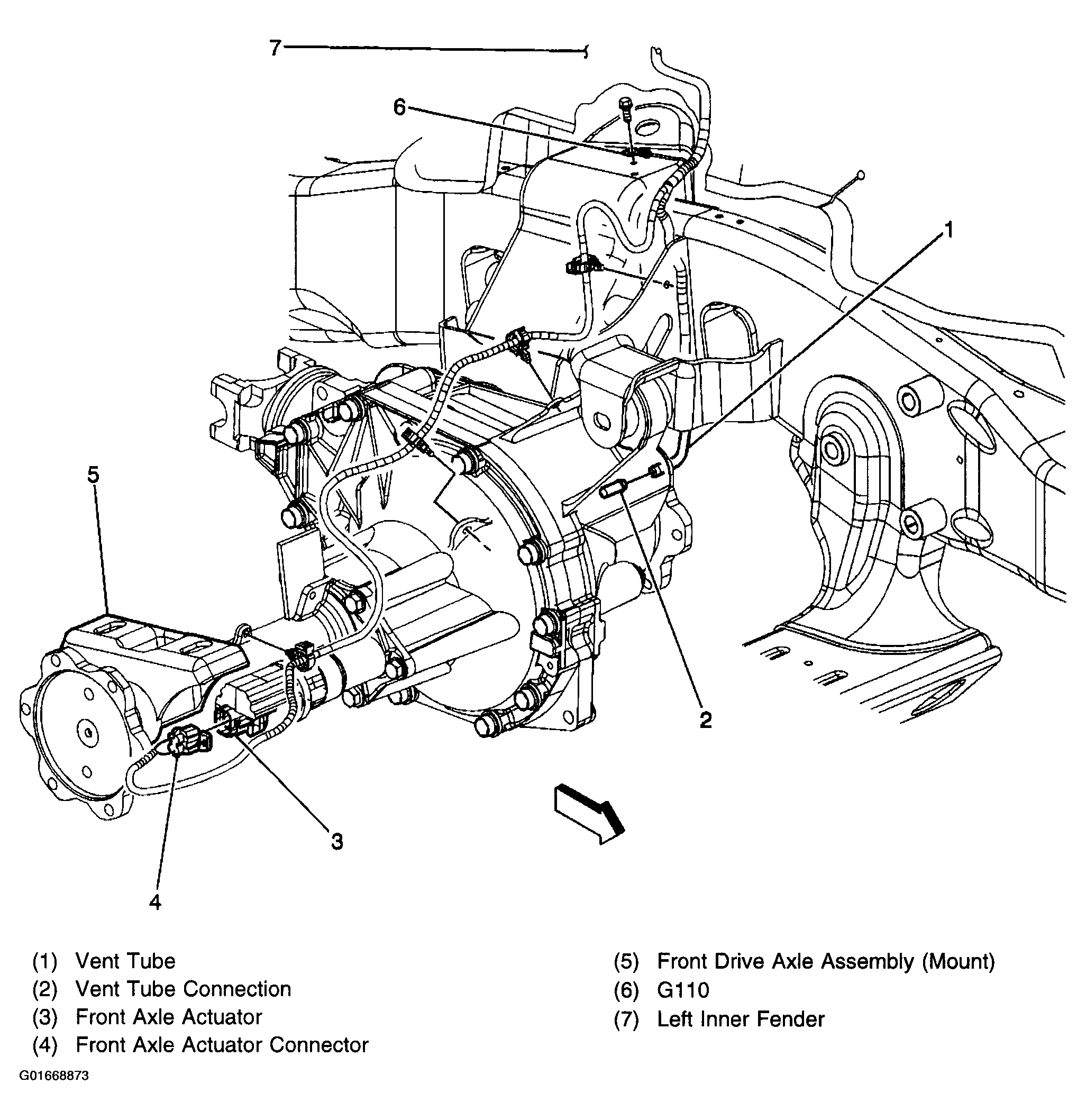 7

6

1

5

2

3

4

(1) Vent Tube
(2) Vent Tube Connection
(3) Front Axle Actuator
(4) Front Axle Actuator Connector

(5) Front Drive Axle Assembly (Mount)
(6) G110
(7) Left Inner Fender

G01668873