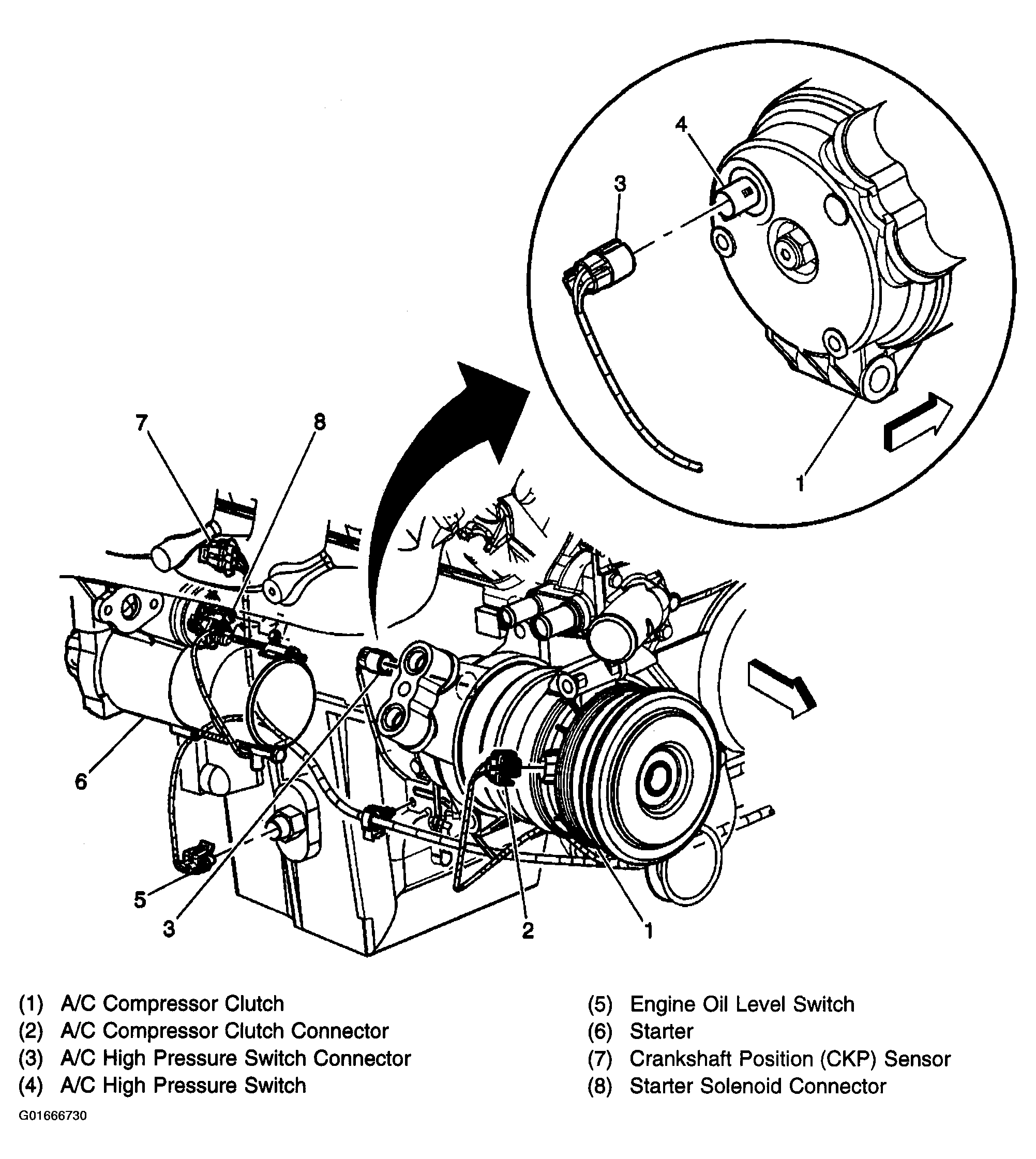 4
3
1
7
8
6
5
3
2
1

(1) A/C Compressor Clutch
(2) A/C Compressor Clutch Connector
(3) A/C High Pressure Switch Connector
(4) A/C High Pressure Switch

(5) Engine Oil Level Switch
(6) Starter
(7) Crankshaft Position (CKP) Sensor
(8) Starter Solenoid Connector

G01666730