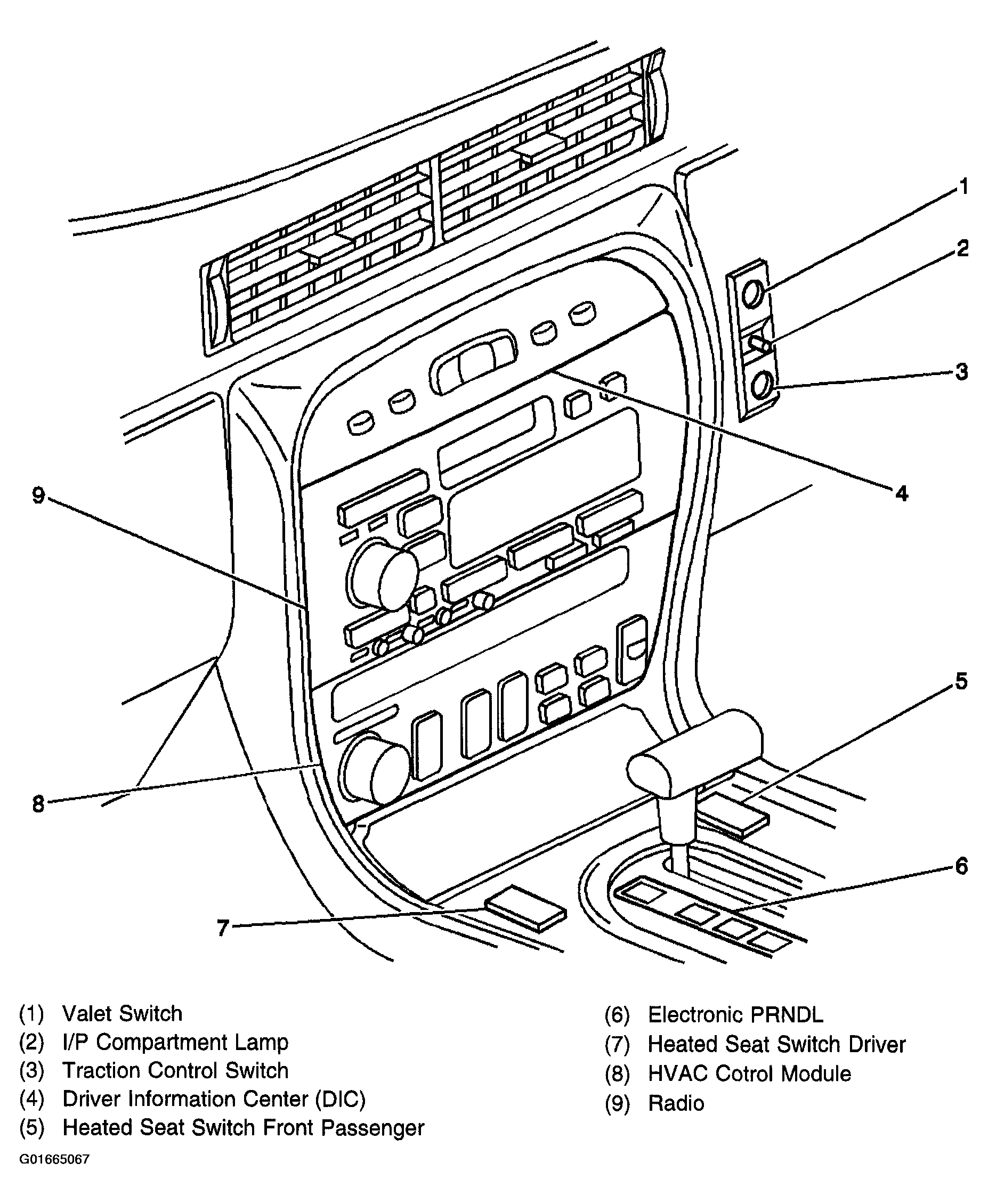 1
2
3
4
9
5
8
6
7

(1) Valet Switch
(2) I/P Compartment Lamp
(3) Traction Control Switch
(4) Driver Information Center (DIC)
(5) Heated Seat Switch Front Passenger

(6) Electronic PRNDL
(7) Heated Seat Switch Driver
(8) HVAC Cotrol Module
(9) Radio

G01665067