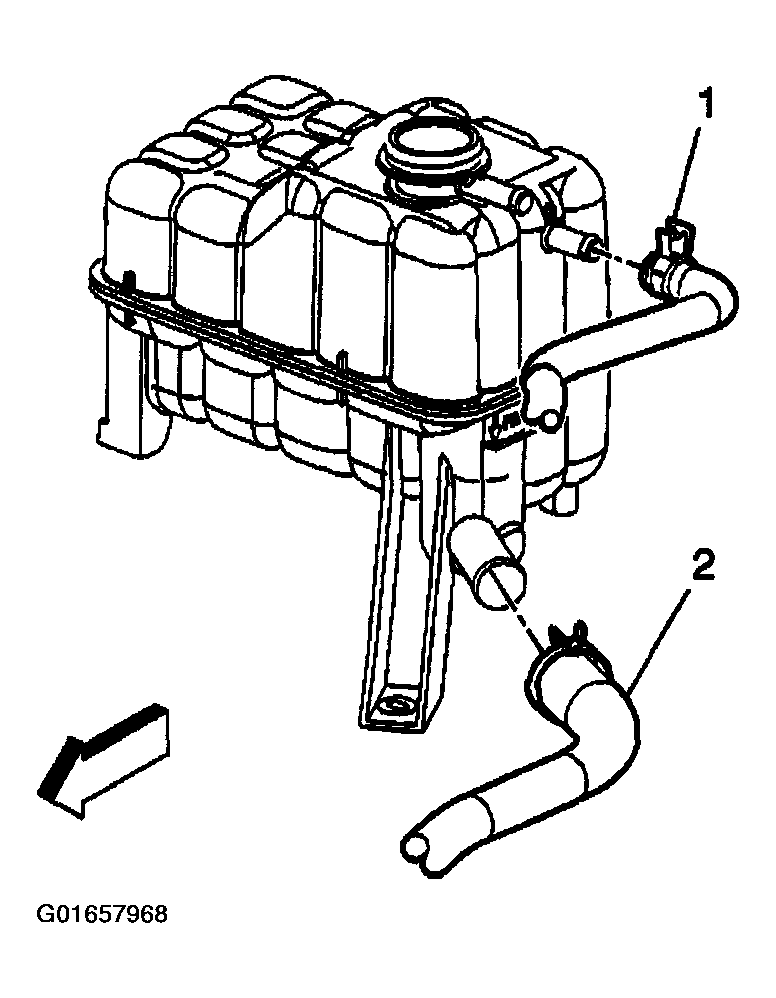 1

2

G01657968