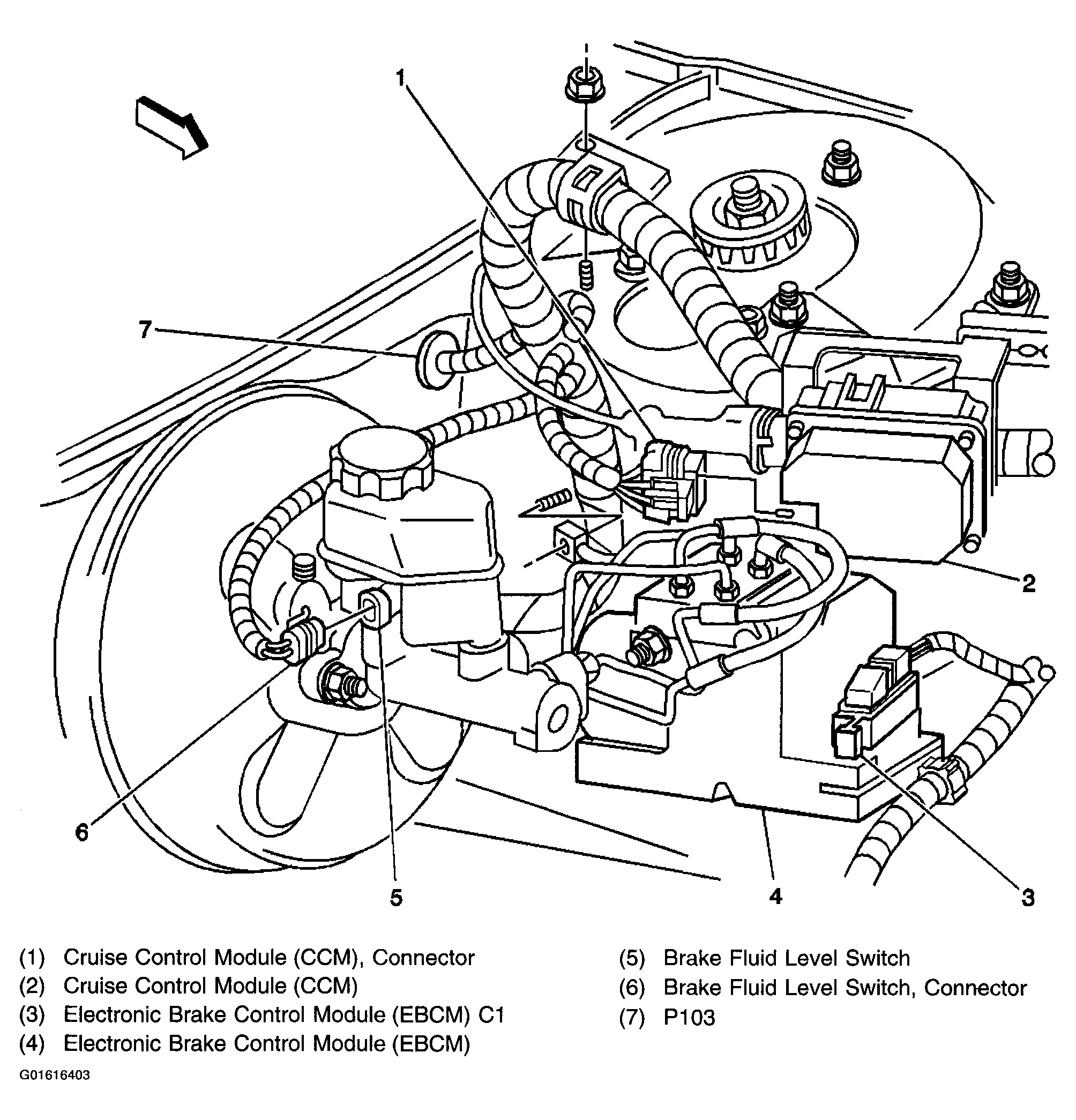 1

7

2

6

5

4

3

(1) Cruise Control Module (CCM), Connector
(2) Cruise Control Module (CCM)
(3) Electronic Brake Control Module (EBCM) C1
(4) Electronic Brake Control Module (EBCM)

(5) Brake Fluid Level Switch
(6) Brake Fluid Level Switch, Connector
(7) P103

G01616403