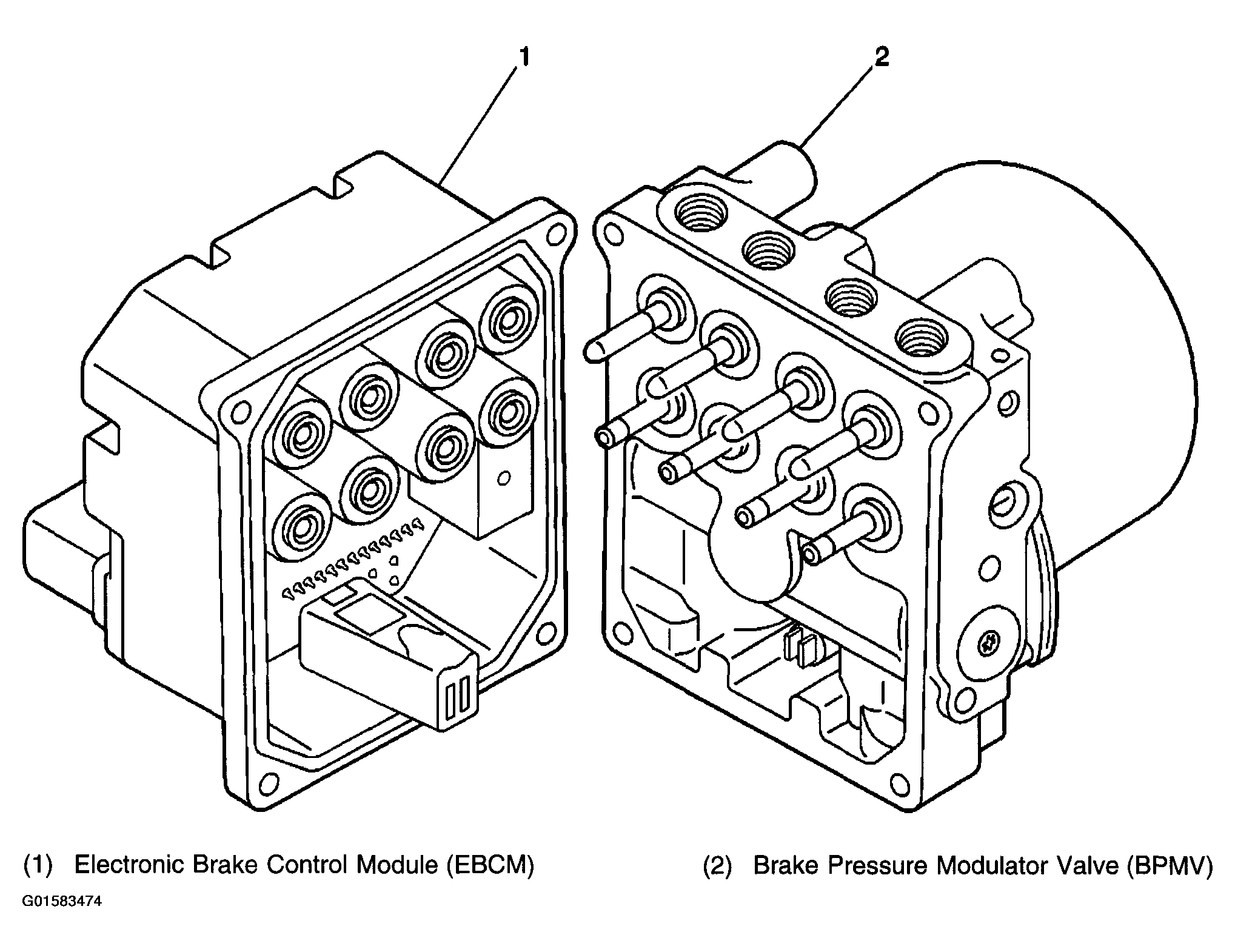 1

2

(1) Electronic Brake Control Module (EBCM)

(2) Brake Pressure Modulator Valve (BPMV)

G01583474