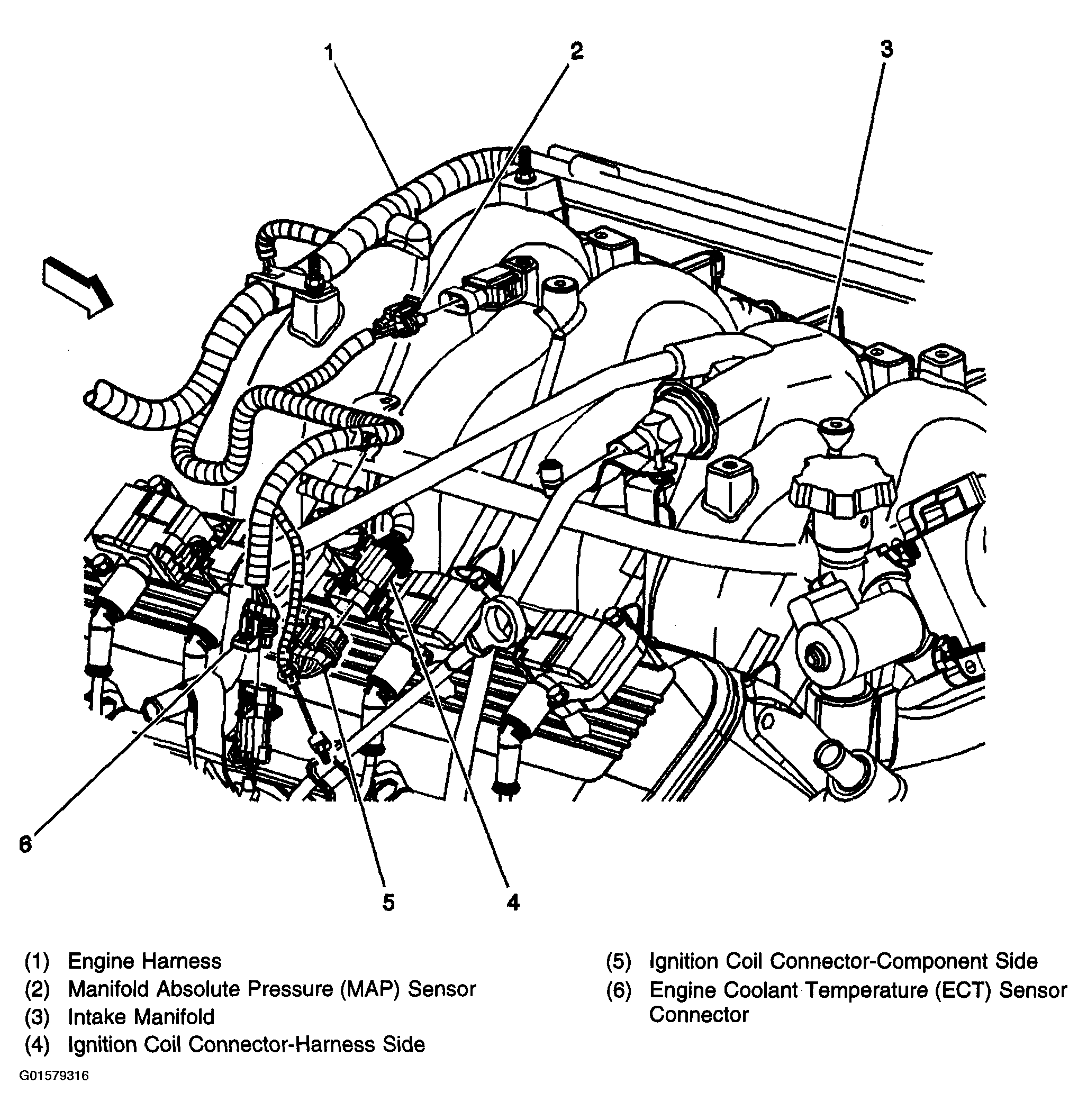 1
2
3
6
5
4

(1) Engine Harness
(2) Manifold Absolute Pressure (MAP) Sensor
(3) Intake Manifold
(4) Ignition Coil Connector-Harness Side

(5) Ignition Coil Connector-Component Side
(6) Engine Coolant Temperature (ECT) Sensor Connector

G01579316