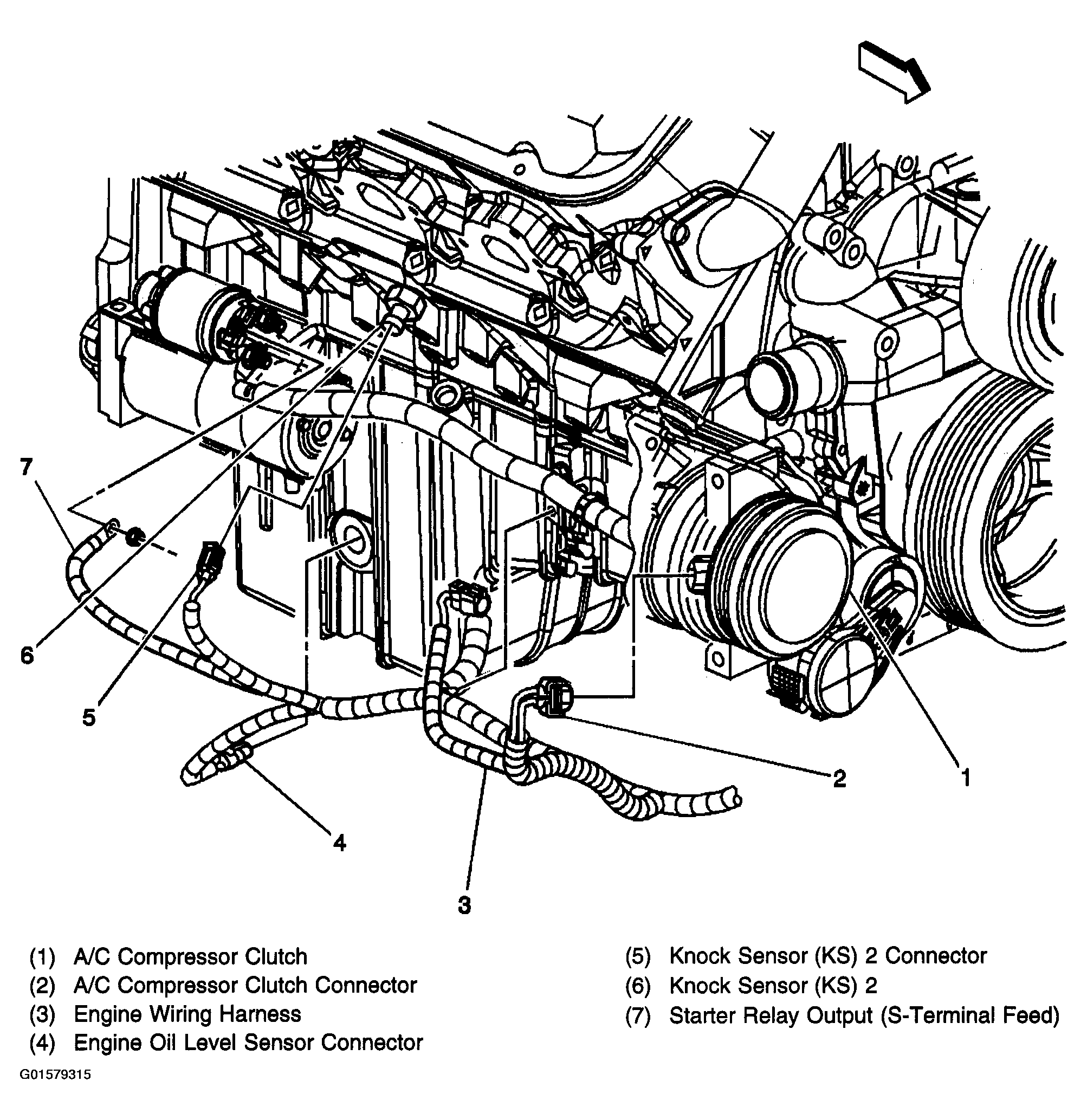 7

6

5

4

3

2

1

(1) A/C Compressor Clutch
(2) A/C Compressor Clutch Connector
(3) Engine Wiring Harness
(4) Engine Oil Level Sensor Connector

(5) Knock Sensor (KS) 2 Connector
(6) Knock Sensor (KS) 2
(7) Starter Relay Output (S-Terminal Feed)

G01579315