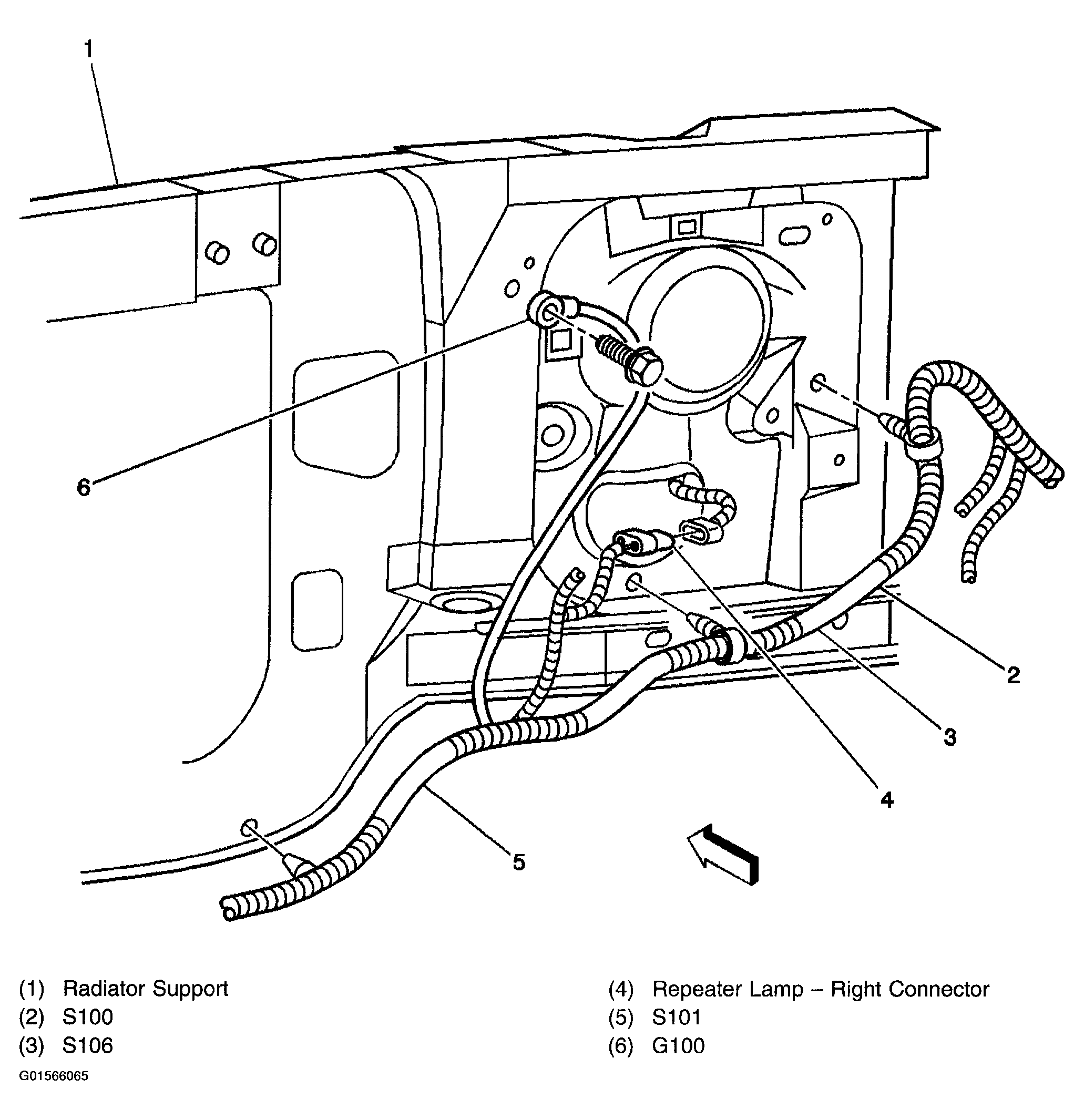 1

6

2

3

4

5

(1) Radiator Support
(2) S100
(3) S106

(4) Repeater Lamp – Right Connector
(5) S101
(6) G100

G01566065