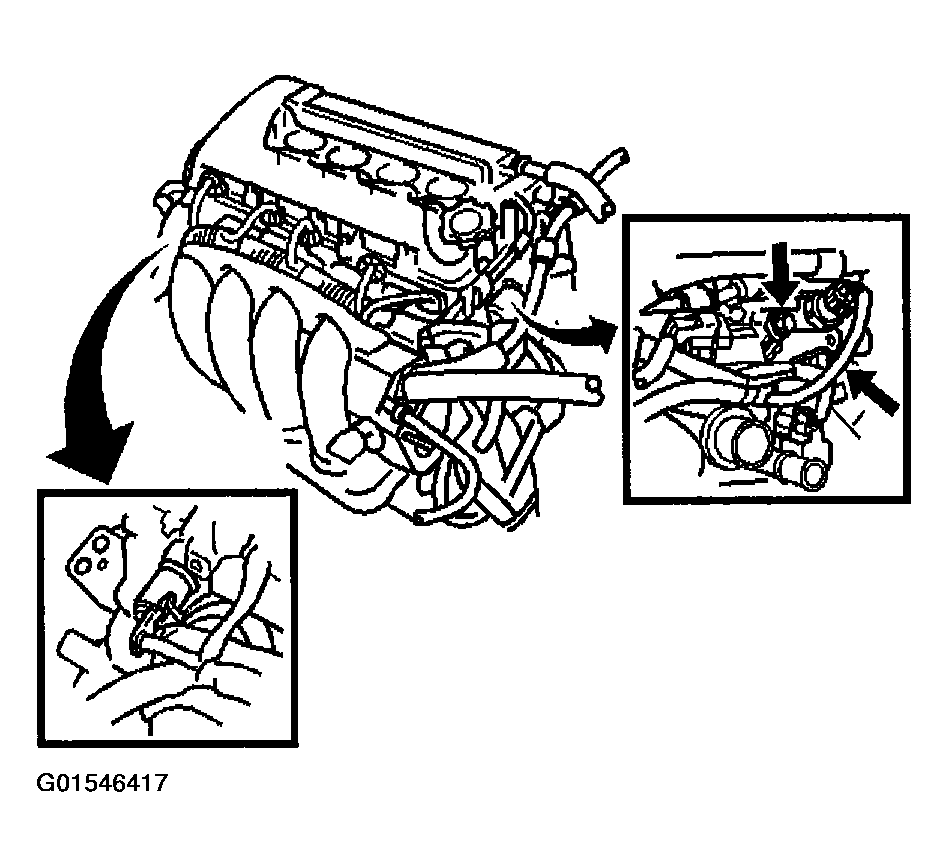 G01546417